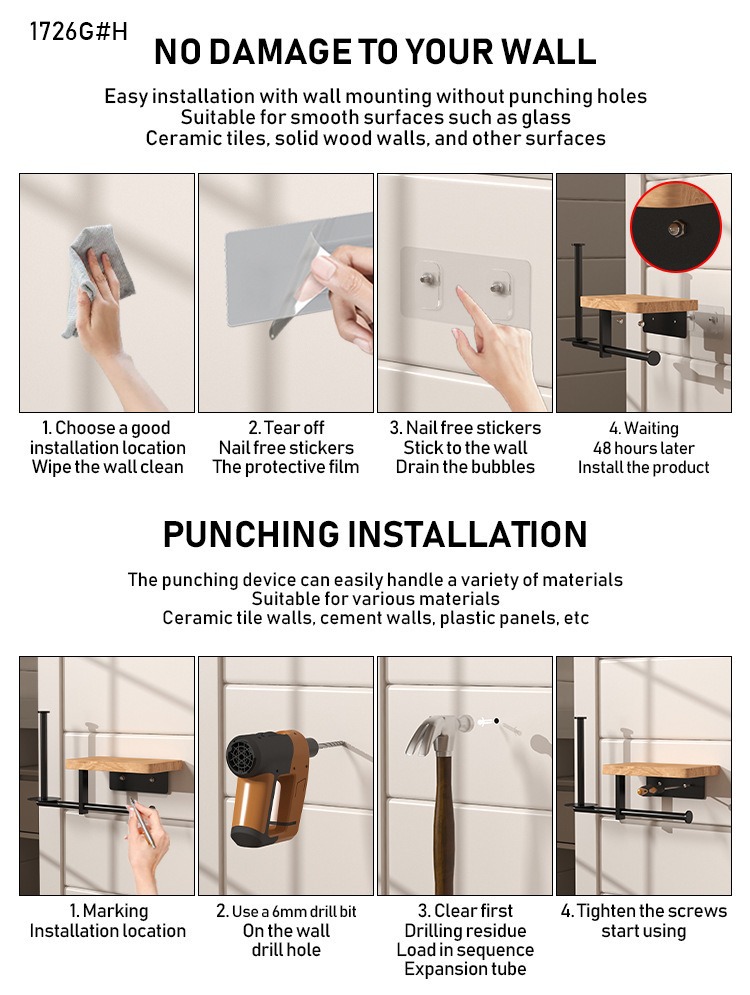 1726G#H

NO DAMAGE TO YOUR WALL

Easy installation with wall mounting without punching holes
Suitable for smooth surfaces such as glass
Ceramic tiles, solid wood walls, and other surfaces

1. Choose a good installation location Wipe the wall clean

2. Tear off Nail free stickers The protective film

3. Nail free stickers Stick to the wall Drain the bubbles

4. Waiting 48 hours later Install the product

PUNCHING INSTALLATION

The punching device can easily handle a variety of materials
Suitable for various materials
Ceramic tile walls, cement walls, plastic panels, etc

1. Marking Installation location

2. Use a 6mm drill bit On the wall drill hole

3. Clear first Drilling residue Load in sequence Expansion tube

4. Tighten the screws start using