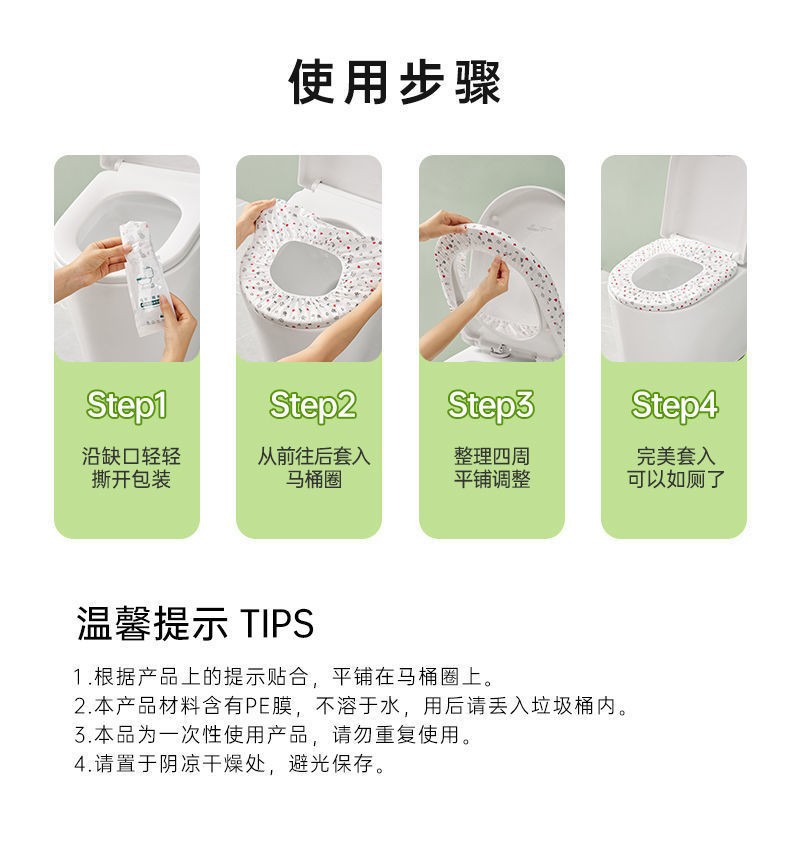 使用步骤

Step1
沿缺口轻轻撕开包装

Step2
从前往后套入马桶圈

Step3
整理四周平铺调整

Step4
完美套入可以如厕了

温馨提示 TIPS

1.根据产品上的提示贴合，平铺在马桶圈上。
2.本产品材料含有PE膜，不溶于水，用后请丢入垃圾桶内。
3.本品为一次性使用产品，请勿重复使用。
4.请置于阴凉干燥处，避光保存。