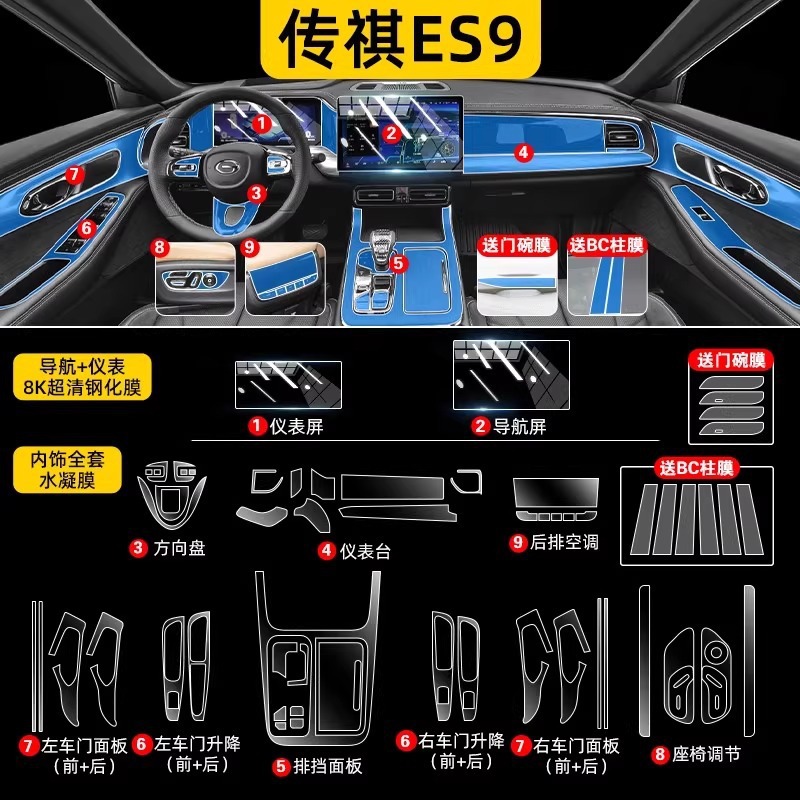 传祺ES9

1
2
4
7
3
6
8
9
5
送门碗膜
送BC柱膜

导航+仪表
8K超清钢化膜

1 仪表屏
2 导航屏
送门碗膜

内饰全套
水凝膜

3 方向盘
4 仪表台
9 后排空调
送BC柱膜

7 左车门面板
（前+后）
6 左车门升降
（前+后）
5 排挡面板
6 右车门升降
（前+后）
7 右车门面板
（前+后）
8 座椅调节