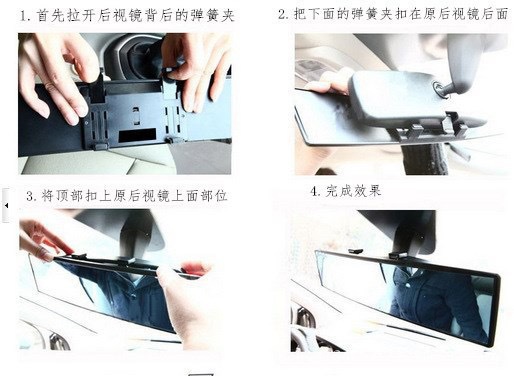 1. 首先拉开后视镜背后的弹簧夹

2. 把下面的弹簧夹扣在原后视镜后面

3. 将顶部扣上原后视镜上面部位

4. 完成效果