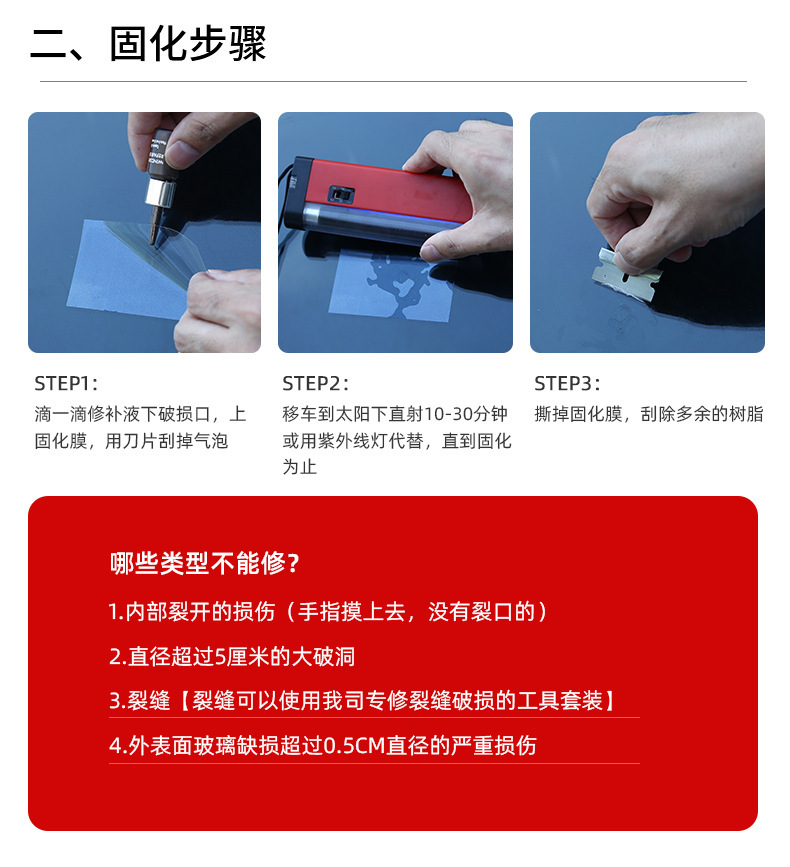 二、固化步骤

STEP1：
滴一滴修补液下破损口，上固化膜，用刀片刮掉气泡

STEP2：
移车到太阳下直射10-30分钟或用紫外线灯代替，直到固化为止

STEP3：
撕掉固化膜，刮除多余的树脂

哪些类型不能修？

1.内部裂开的损伤（手指摸上去，没有裂口的）

2.直径超过5厘米的大破洞

3.裂缝【裂缝可以使用我司专修裂缝破损的工具套装】

4.外表面玻璃缺损超过0.5CM直径的严重损伤