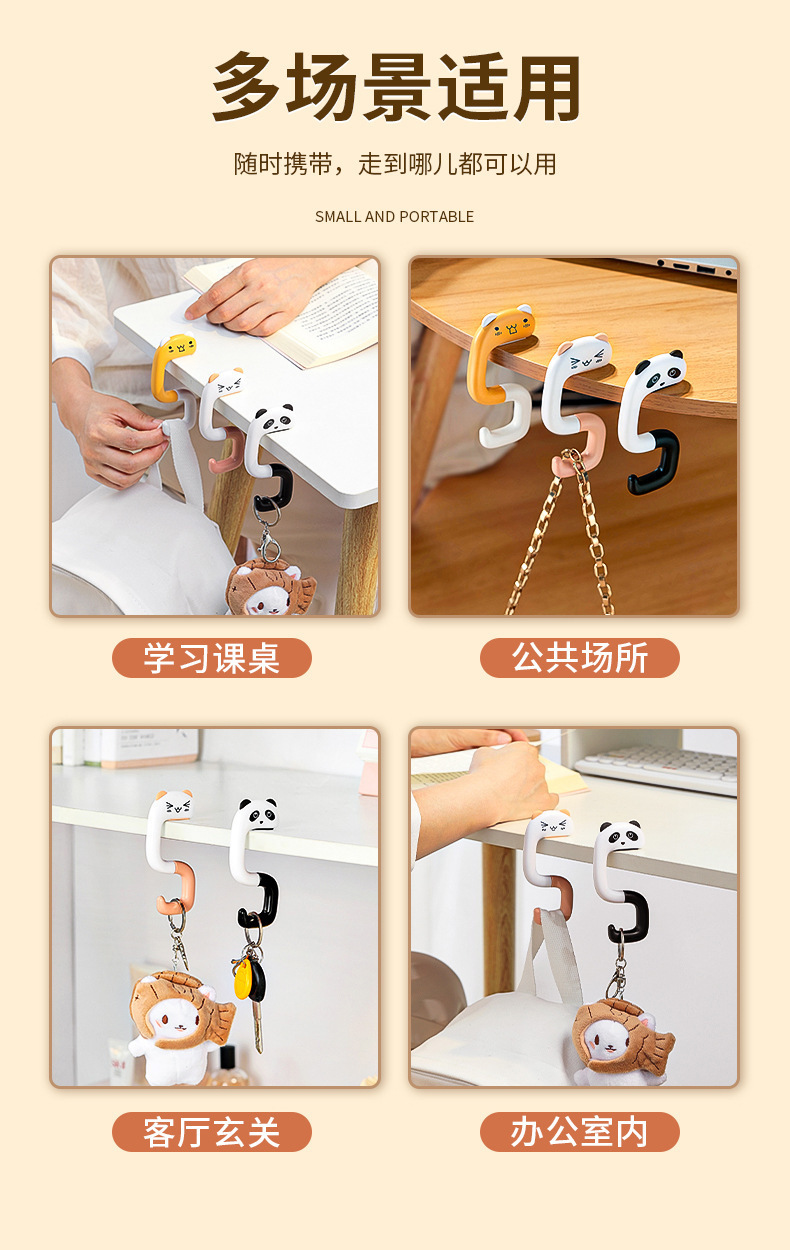 多场景适用

随时携带，走到哪儿都可以用

SMALL AND PORTABLE

学习课桌

公共场所

客厅玄关

办公室内