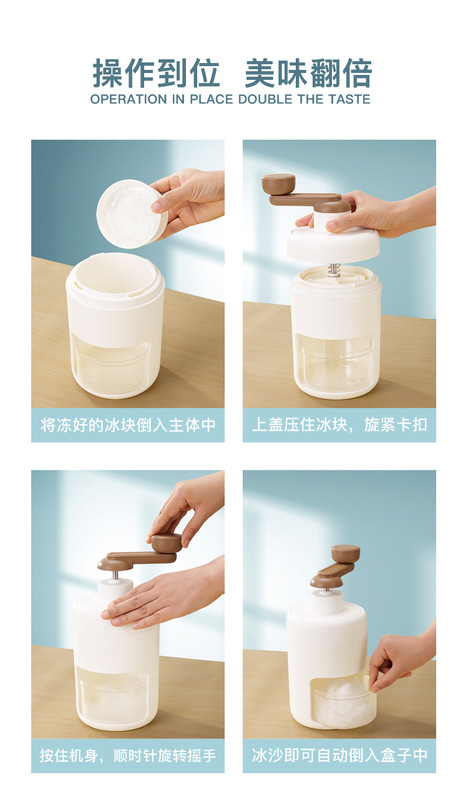 操作到位 美味翻倍
OPERATION IN PLACE DOUBLE THE TASTE

将冻好的冰块倒入主体中

上盖压住冰块，旋紧卡扣

按住机身，顺时针旋转摇手

冰沙即可自动倒入盒子中