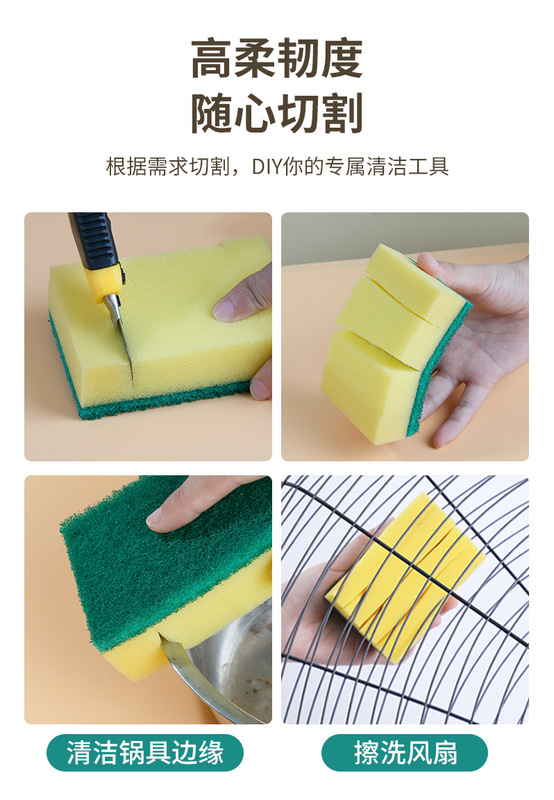 高柔韧度
随心切割

根据需求切割，DIY你的专属清洁工具

清洁锅具边缘

擦洗风扇