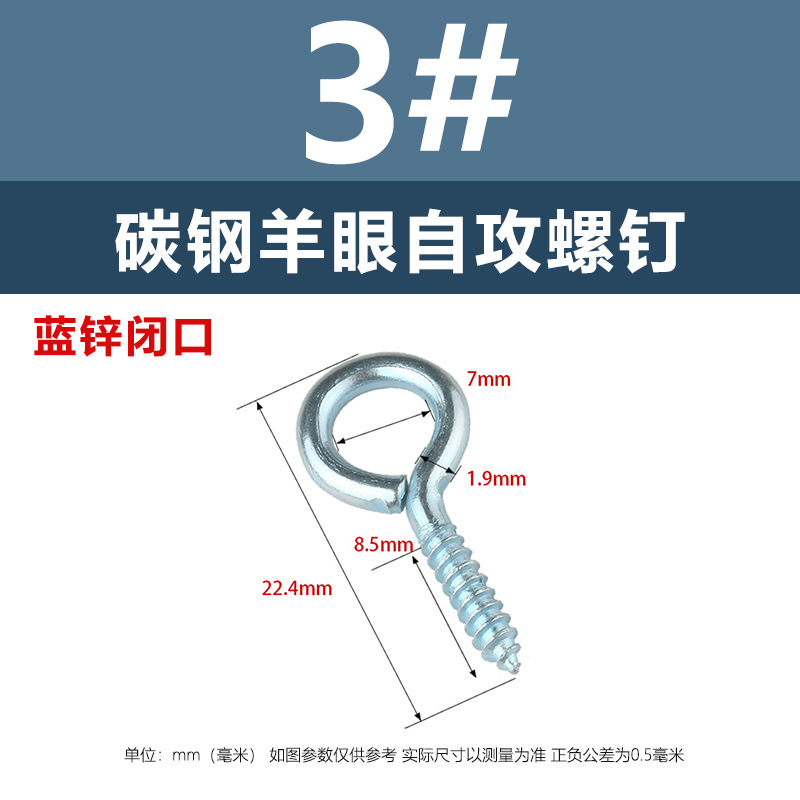 3#

碳钢羊眼自攻螺钉

蓝锌闭口

7mm

1.9mm

8.5mm

22.4mm

单位：mm（毫米） 如图参数仅供参考 实际尺寸以测量为准 正负公差为0.5毫米