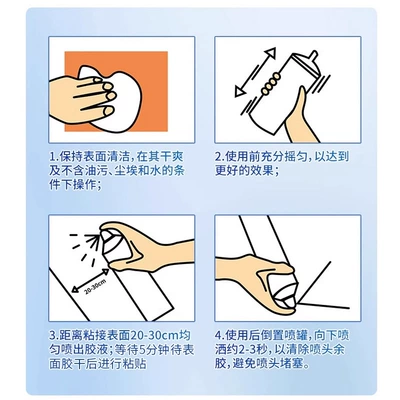 1.保持表面清洁，在其干爽及不含油污、尘埃和水的条件下操作；

2.使用前充分摇匀，以达到更好的效果；

20-30cm

3.距离粘接表面20-30cm均匀喷出胶液；等待5分钟待表面胶干后进行粘贴

4.使用后倒置喷罐，向下喷洒约2-3秒，以清除喷头余胶，避免喷头堵塞。