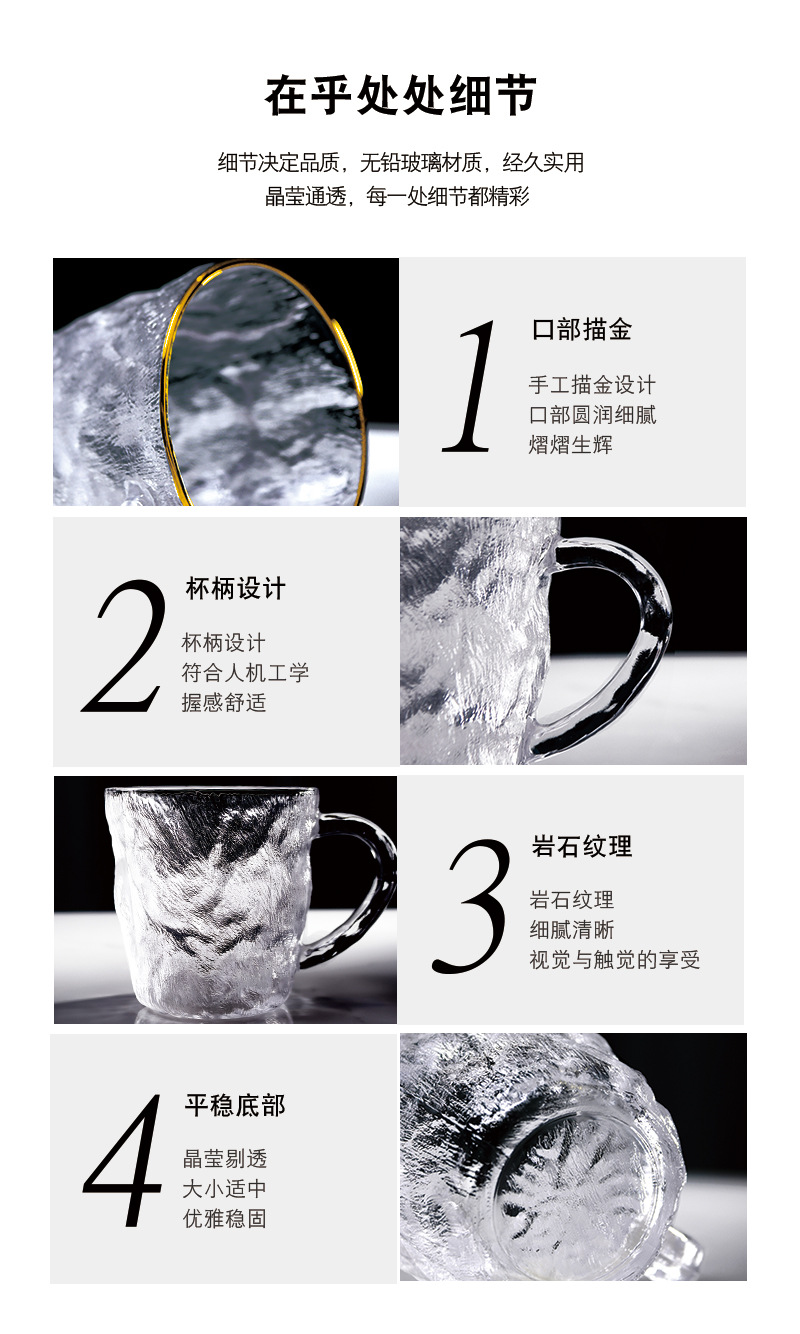 在乎处处细节

细节决定品质，无铅玻璃材质，经久实用
晶莹通透，每一处细节都精彩

1 口部描金

手工描金设计
口部圆润细腻
熠熠生辉

2 杯柄设计

杯柄设计
符合人机工学
握感舒适

3 岩石纹理

岩石纹理
细腻清晰
视觉与触觉的享受

4 平稳底部

晶莹剔透
大小适中
优雅稳固