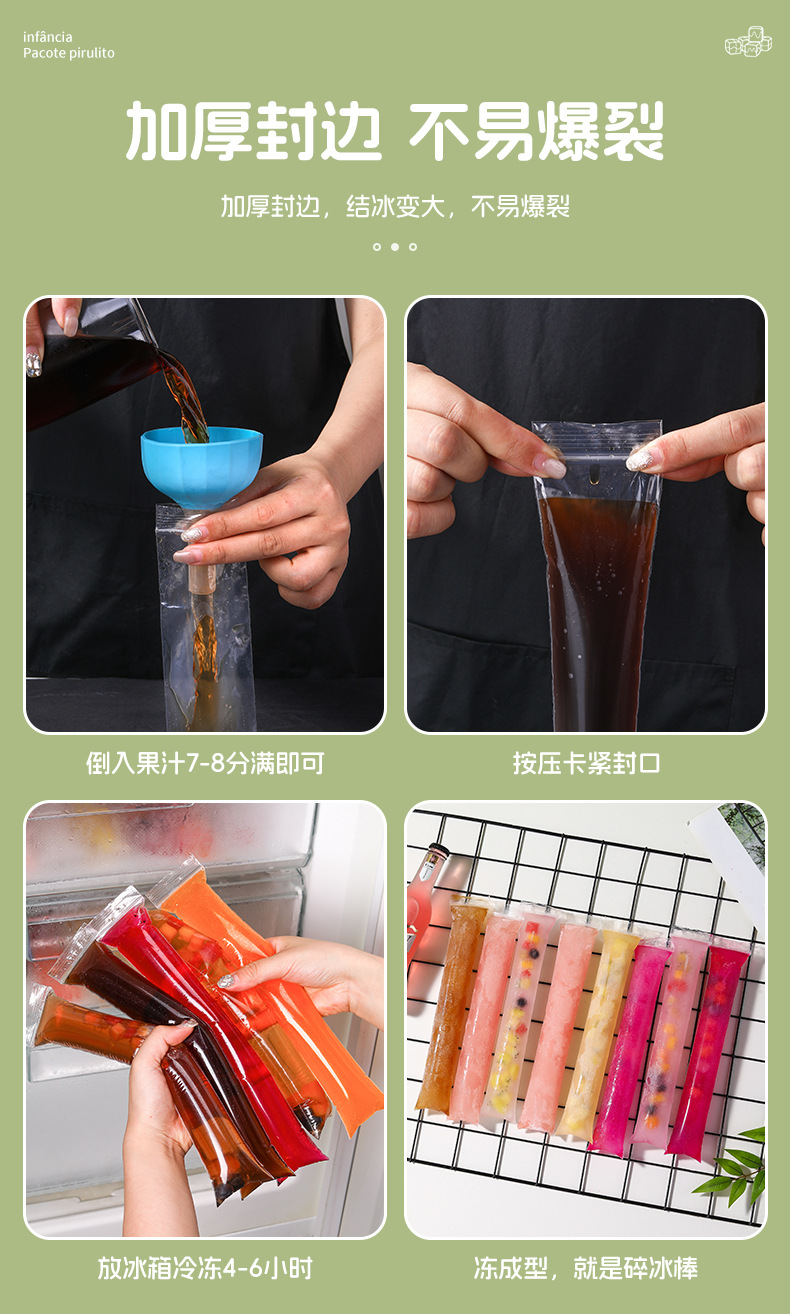 infância
Pacote pirulito

加厚封边 不易爆裂

加厚封边，结冰变大，不易爆裂

倒入果汁7-8分满即可

按压卡紧封口

放冰箱冷冻4-6小时

冻成型，就是碎冰棒