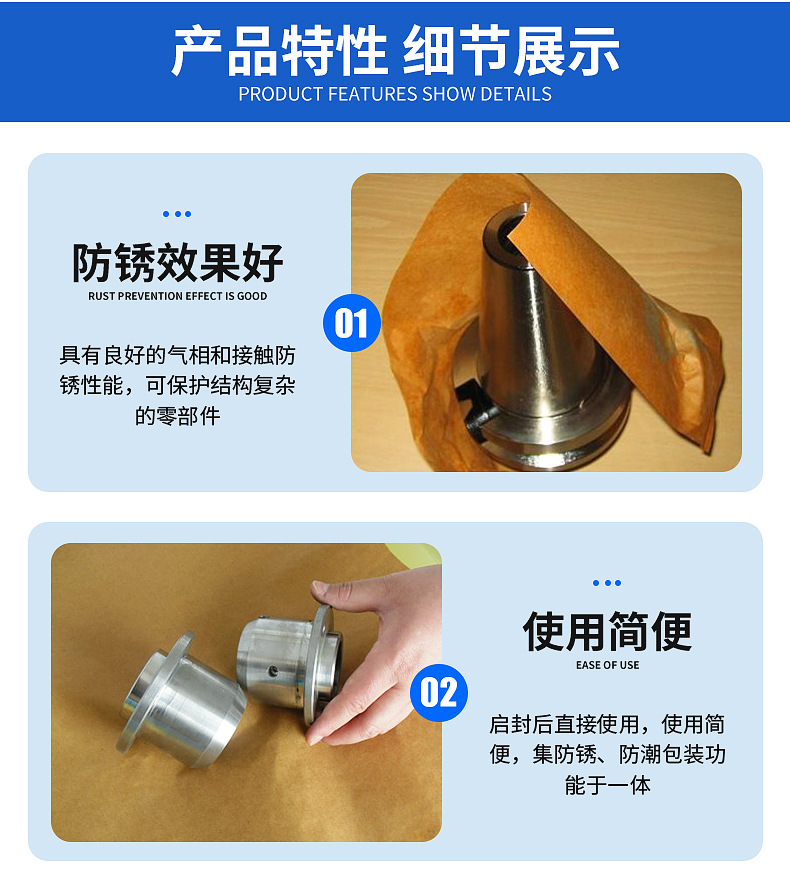 产品特性 细节展示
PRODUCT FEATURES SHOW DETAILS

防锈效果好
RUST PREVENTION EFFECT IS GOOD

具有良好的气相和接触防锈性能，可保护结构复杂的零部件

01

02

使用简便
EASE OF USE

启封后直接使用，使用简便，集防锈、防潮包装功能于一体