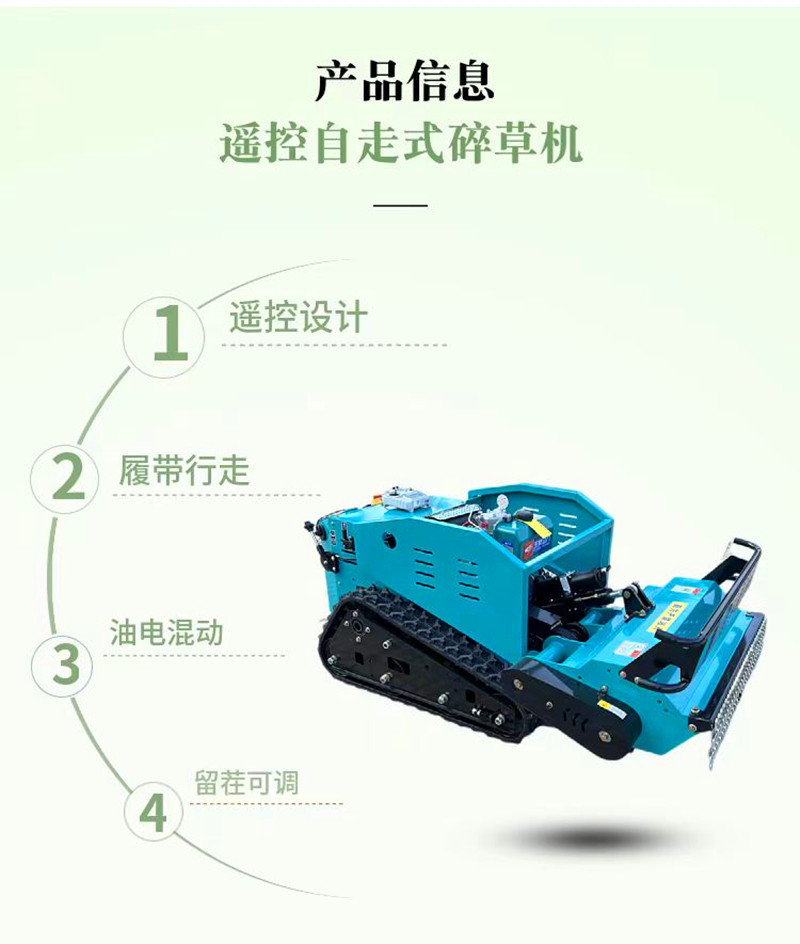 产品信息
遥控自走式碎草机

1 遥控设计

2 履带行走

3 油电混动

4 留茬可调