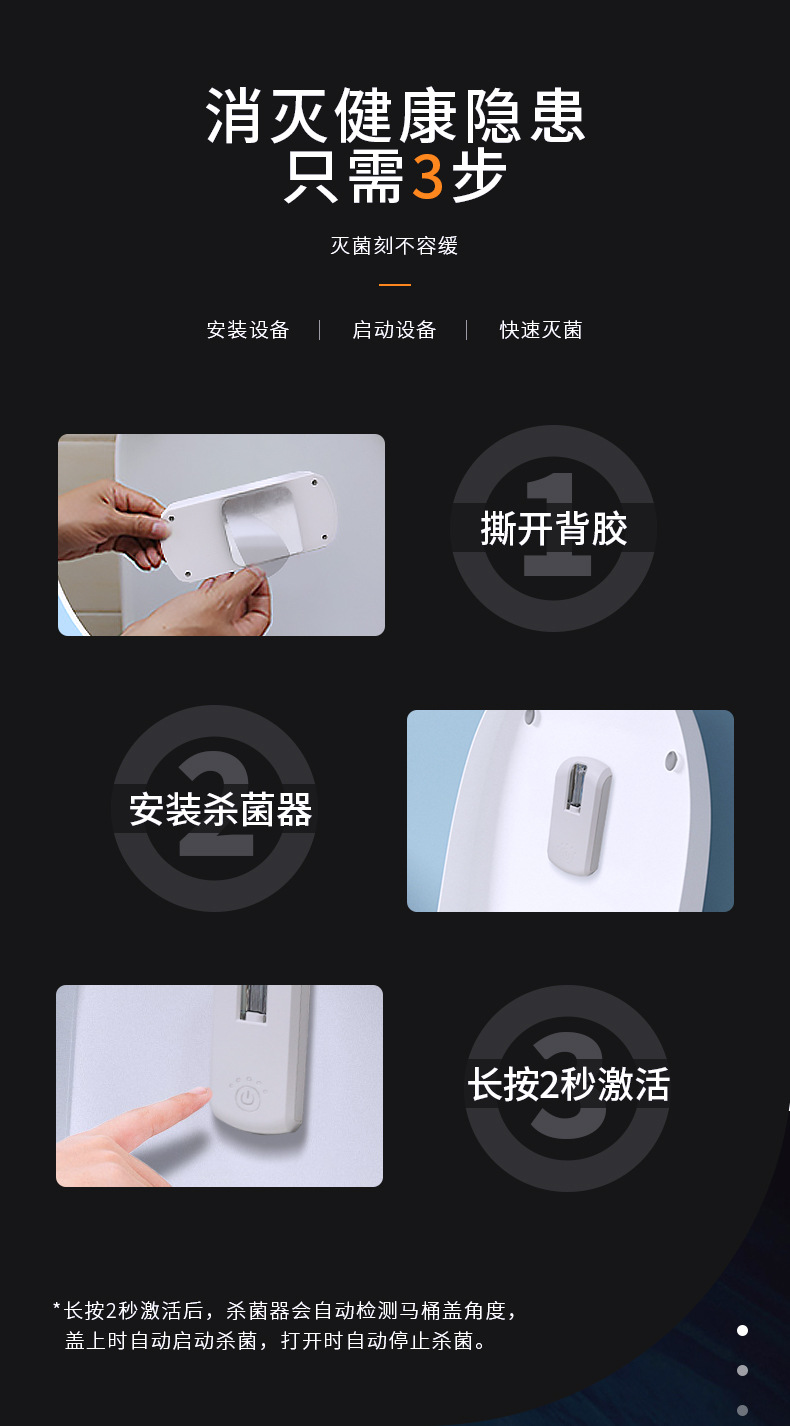 消灭健康隐患
只需3步

灭菌刻不容缓

安装设备 | 启动设备 | 快速灭菌

1
撕开背胶

2
安装杀菌器

3
长按2秒激活

*长按2秒激活后，杀菌器会自动检测马桶盖角度，盖上时自动启动杀菌，打开时自动停止杀菌。