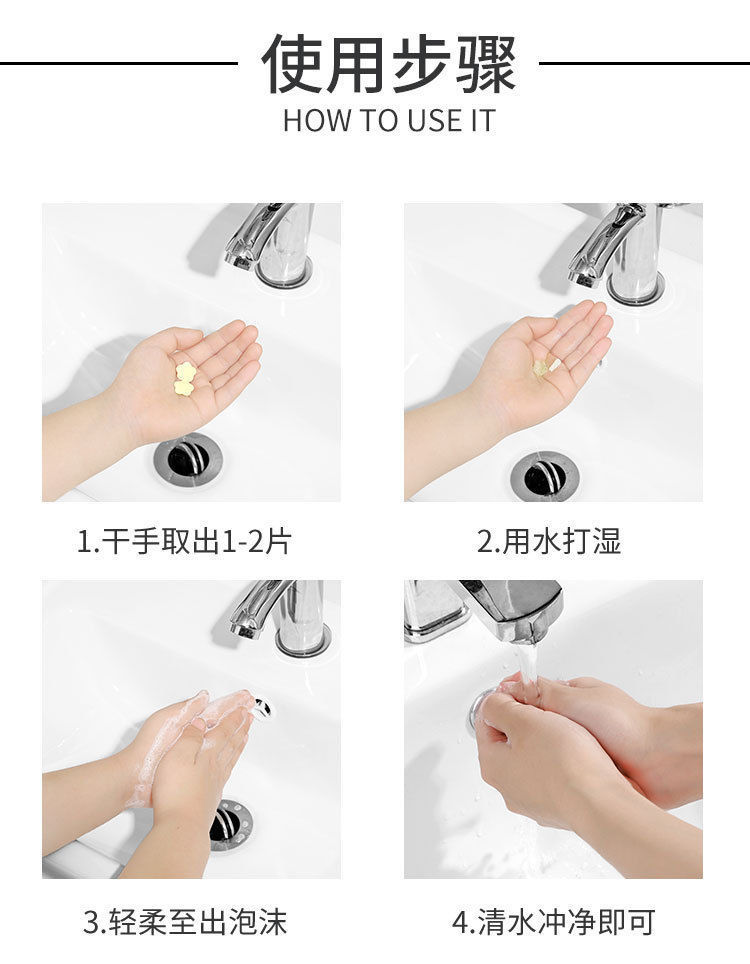 使用步骤
HOW TO USE IT

1.干手取出1-2片

2.用水打湿

3.轻柔至出泡沫

4.清水冲净即可