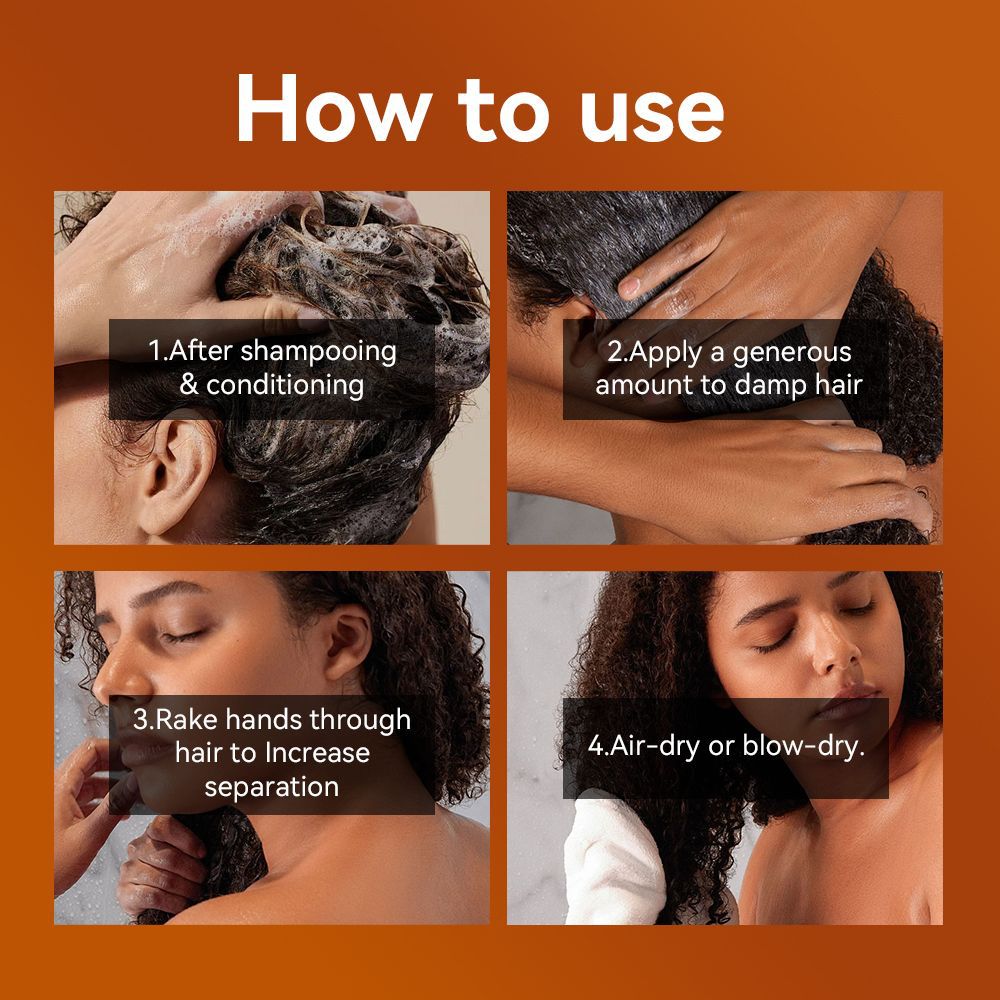 How to use

1.After shampooing & conditioning

2.Apply a generous amount to damp hair

3.Rake hands through hair to Increase separation

4.Air-dry or blow-dry.