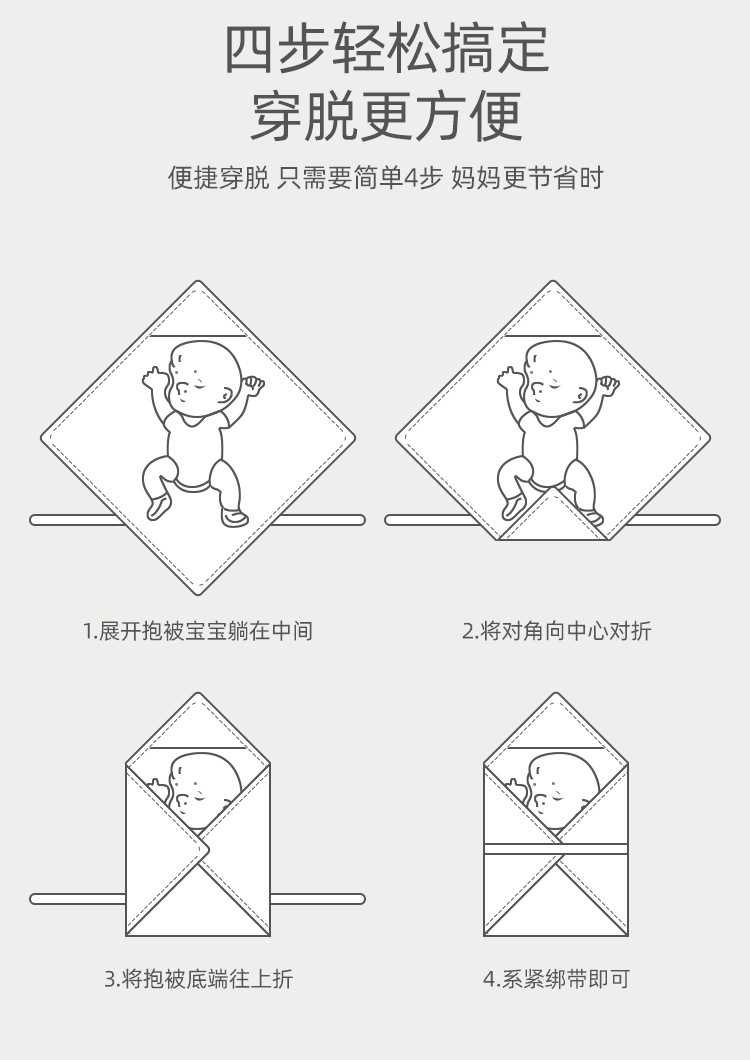 四步轻松搞定
穿脱更方便

便捷穿脱 只需要简单4步 妈妈更节省时

1.展开抱被宝宝躺在中间

2.将对角向中心对折

3.将抱被底端往上折

4.系紧绑带即可