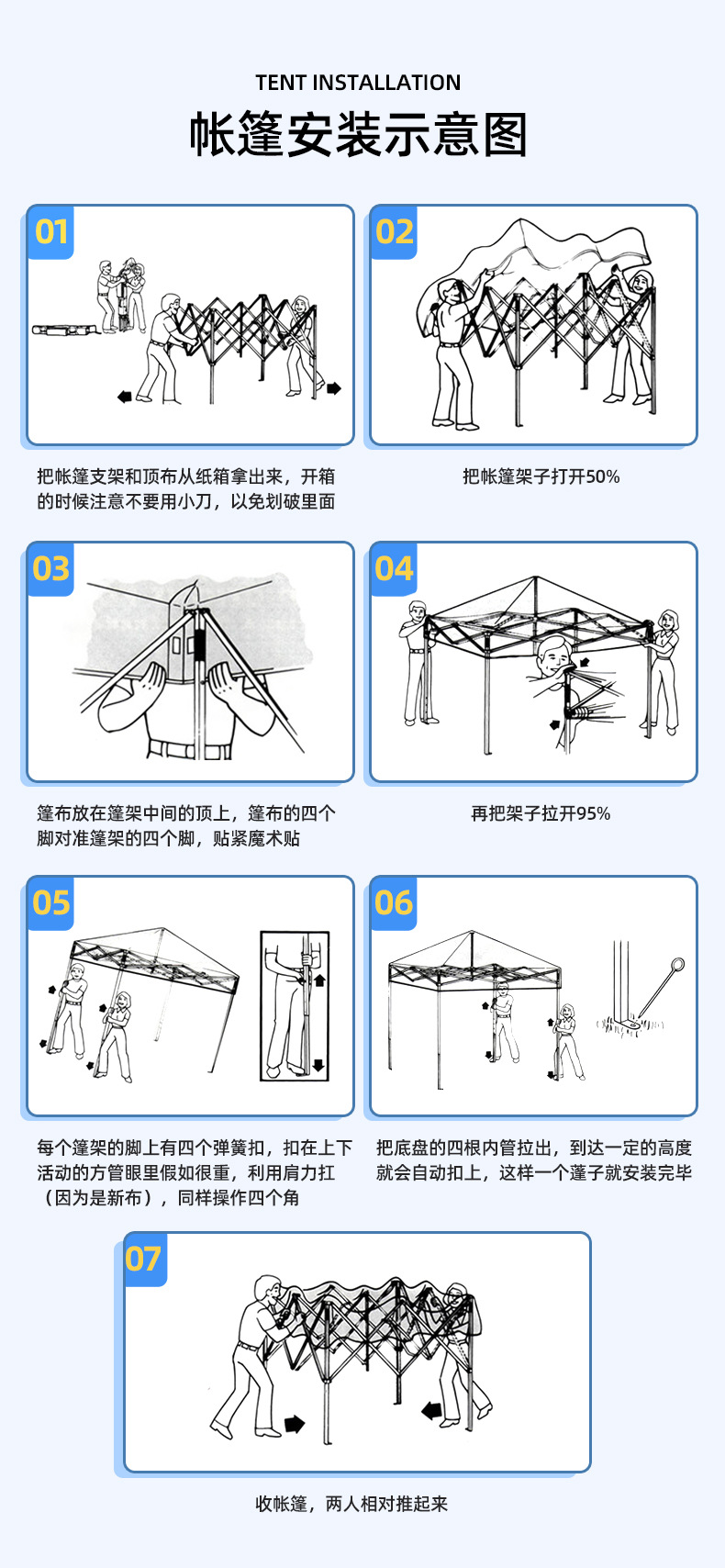 TENT INSTALLATION

帐篷安装示意图

01

把帐篷支架和顶布从纸箱拿出来，开箱的时候注意不要用小刀，以免划破里面

02

把帐篷架子打开50%

03

篷布放在篷架中间的顶上，篷布的四个脚对准篷架的四个脚，贴紧魔术贴

04

再把架子拉开95%

05

每个篷架的脚上有四个弹簧扣，扣在上下活动的方管眼里假如很重，利用肩力扛（因为是新布），同样操作四个角

06

把底盘的四根内管拉出，到达一定的高度就会自动扣上，这样一个蓬子就安装完毕

07

收帐篷，两人相对推起来