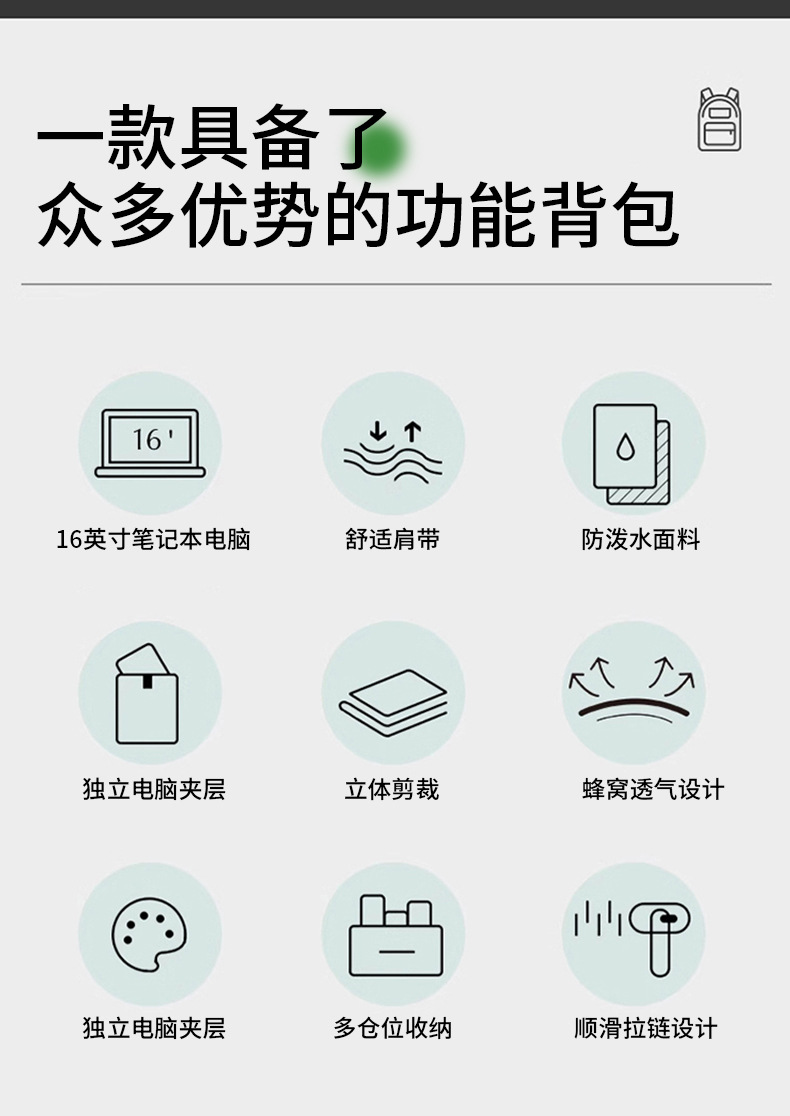 一款具备了
众多优势的功能背包

16'

16英寸笔记本电脑

舒适肩带

防泼水面料

独立电脑夹层

立体剪裁

蜂窝透气设计

独立电脑夹层

多仓位收纳

顺滑拉链设计