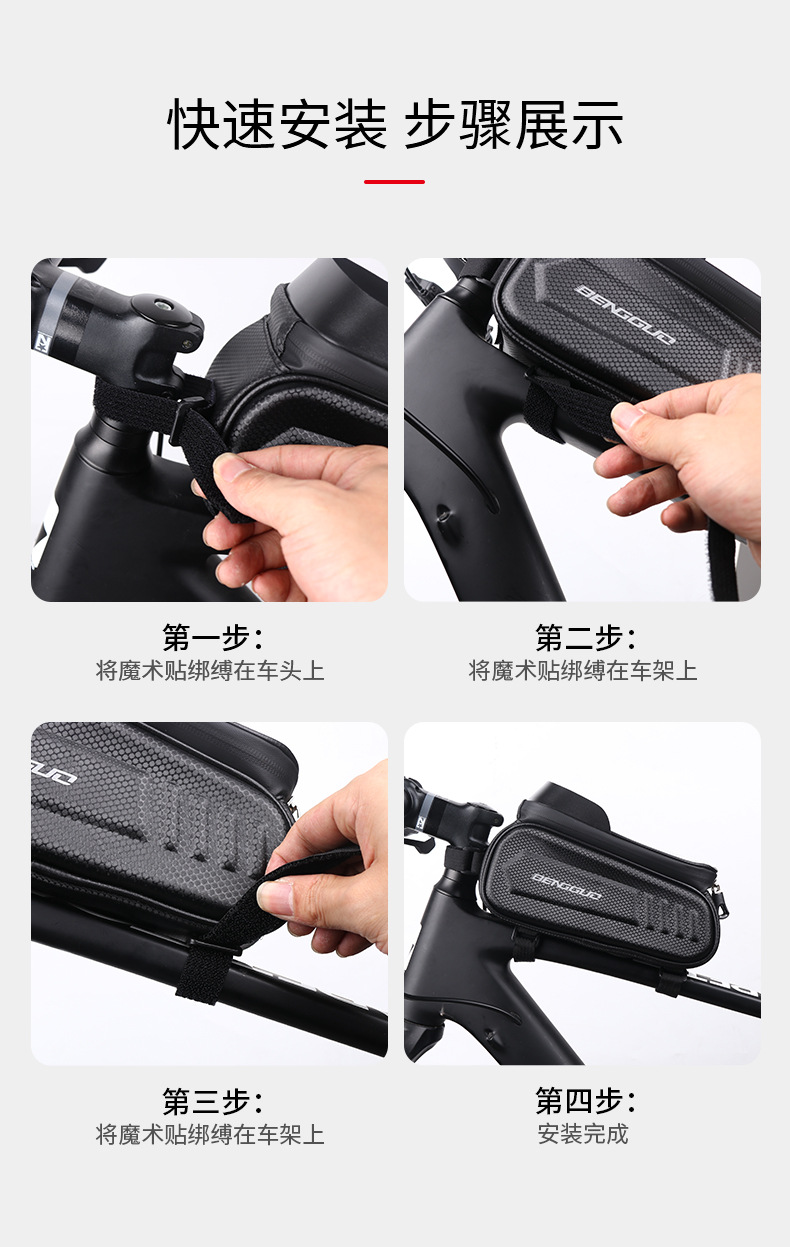 快速安装 步骤展示

BENGGUO

第一步：
将魔术贴绑缚在车头上

第二步：
将魔术贴绑缚在车架上

BENGGUO

第三步：
将魔术贴绑缚在车架上

第四步：
安装完成