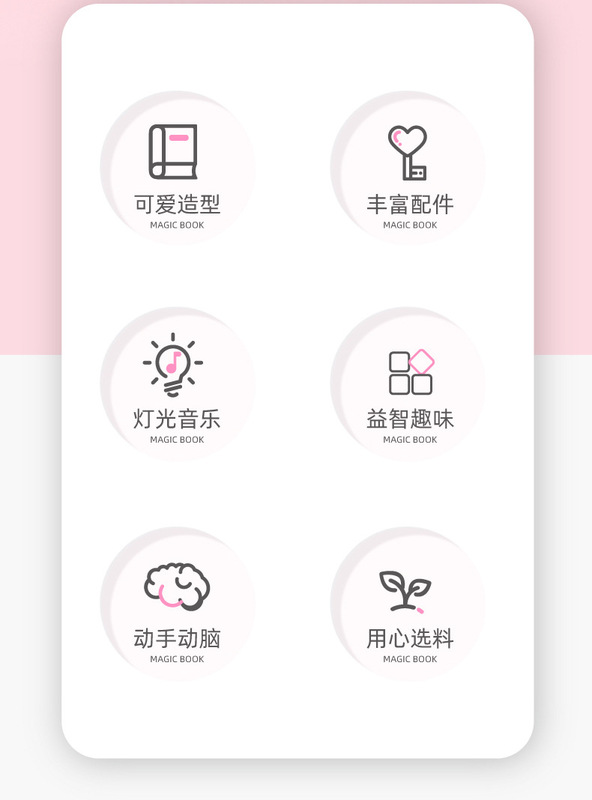 可爱造型
MAGIC BOOK

丰富配件
MAGIC BOOK

灯光音乐
MAGIC BOOK

益智趣味
MAGIC BOOK

动手动脑
MAGIC BOOK

用心选料
MAGIC BOOK