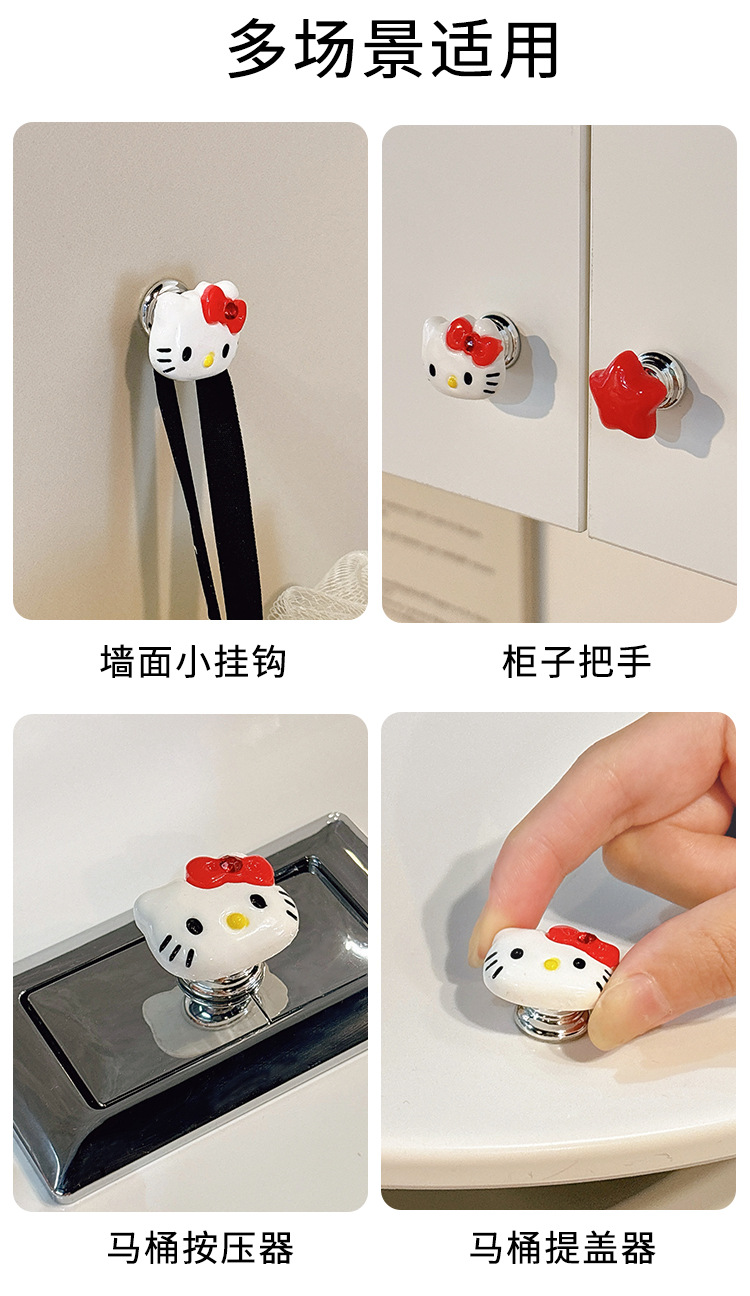 多场景适用

墙面小挂钩

柜子把手

马桶按压器

马桶提盖器