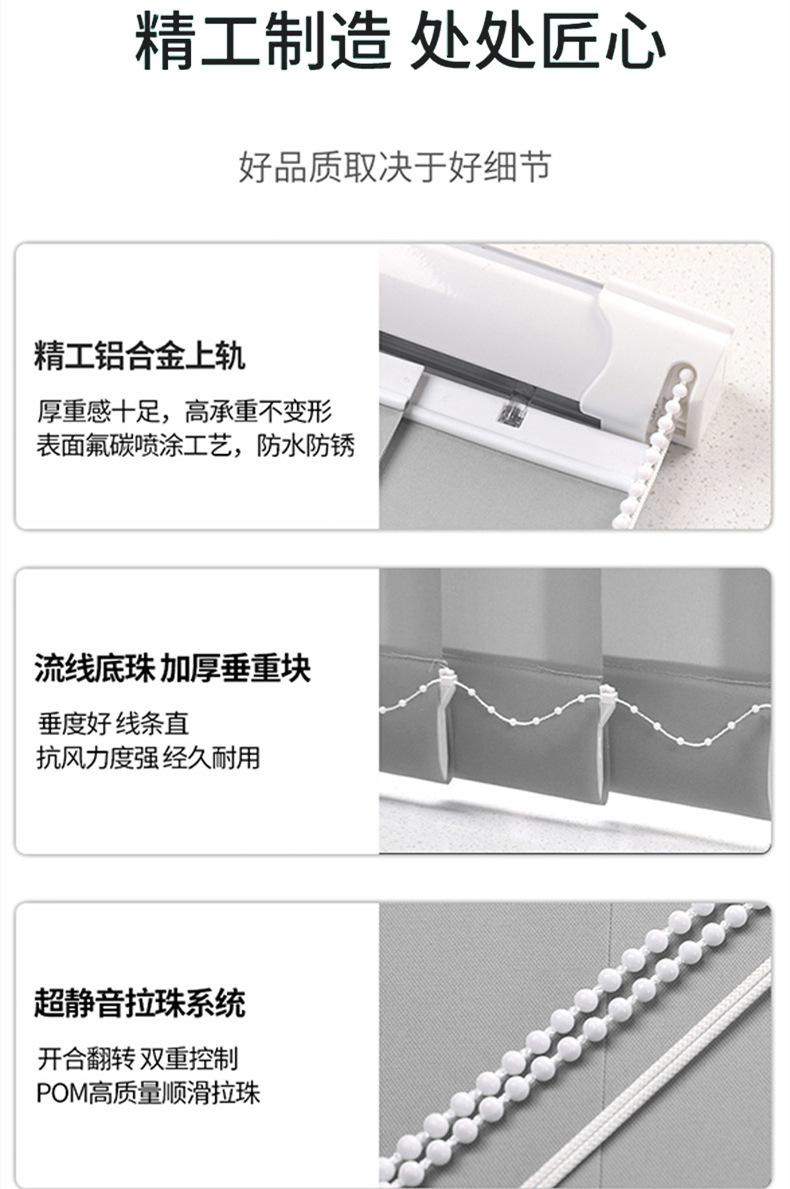 精工制造 处处匠心

好品质取决于好细节

精工铝合金上轨

厚重感十足，高承重不变形
表面氟碳喷涂工艺，防水防锈

流线底珠 加厚垂重块

垂度好 线条直
抗风力度强 经久耐用

超静音拉珠系统

开合翻转 双重控制
POM高质量顺滑拉珠