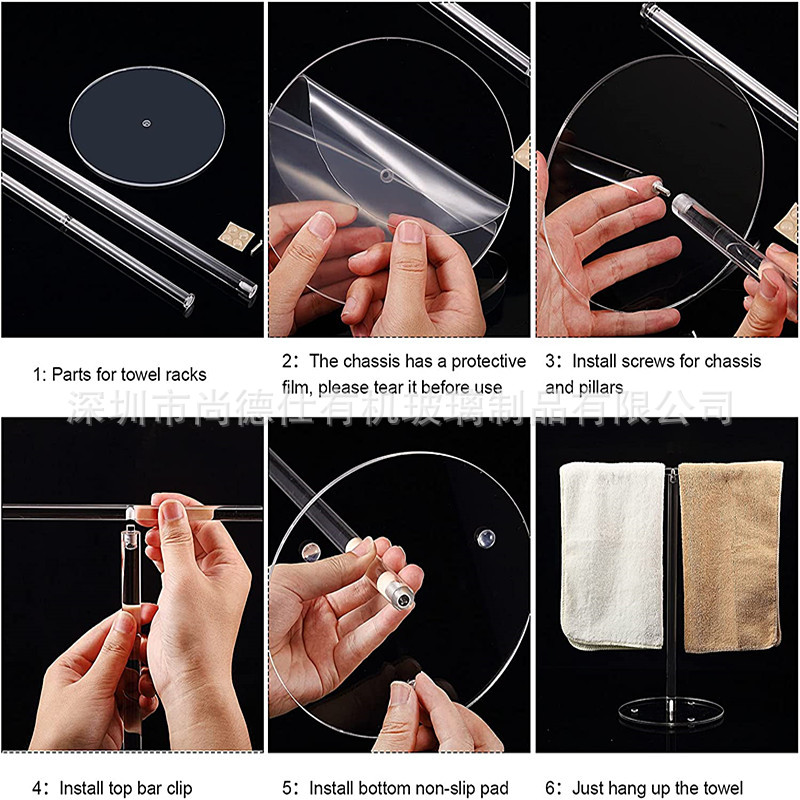 1: Parts for towel racks

2：The chassis has a protective film, please tear it before use

3：Install screws for chassis and pillars

深圳市尚德仕有机玻璃制品有限公司

4：Install top bar clip

5：Install bottom non-slip pad

6：Just hang up the towel