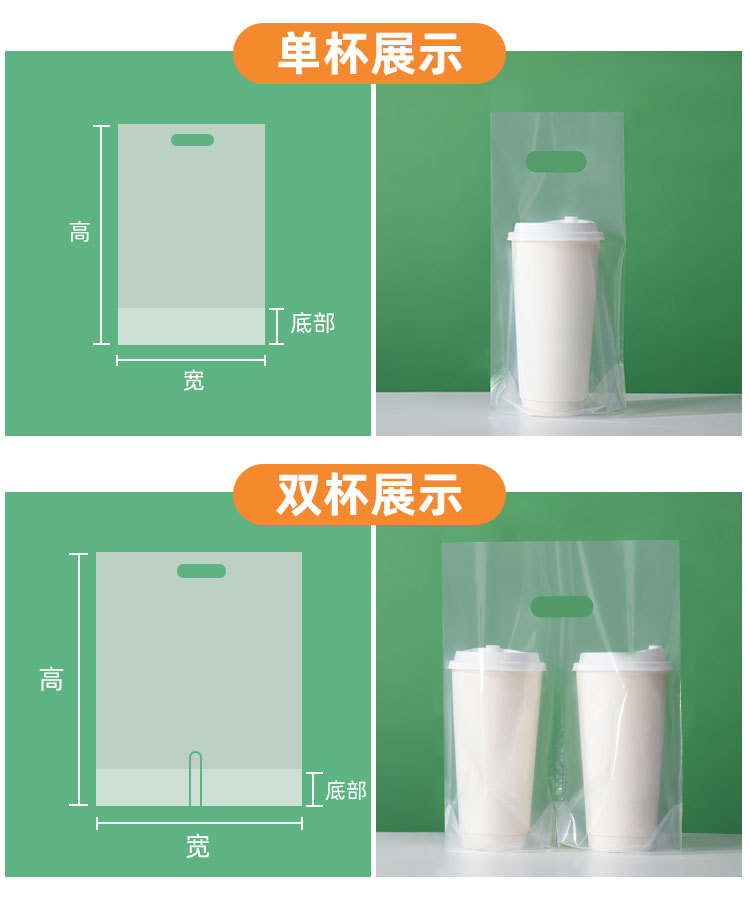 单杯展示

高

底部

宽

双杯展示

高

底部

宽