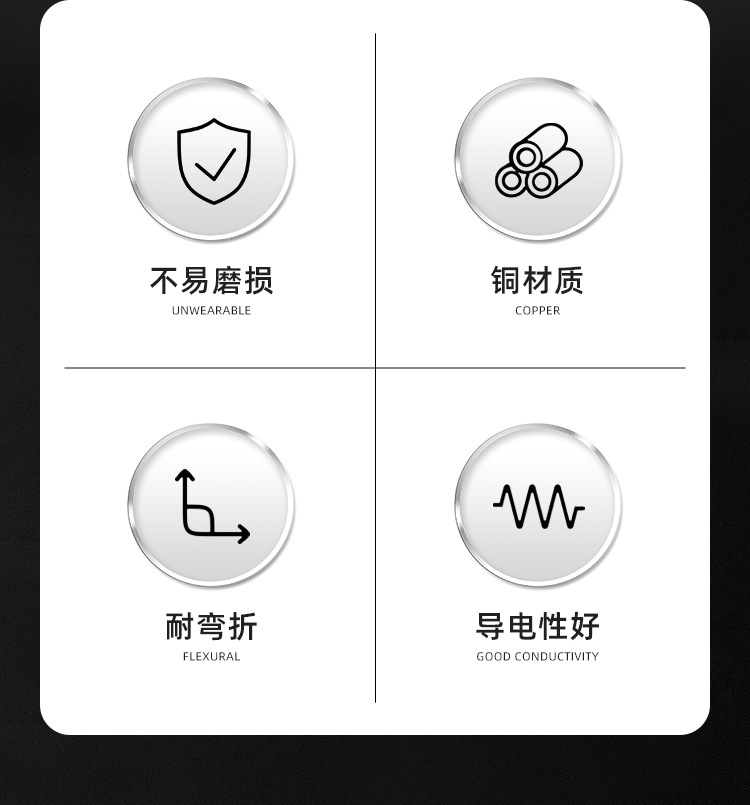 不易磨损
UNWEARABLE

铜材质
COPPER

耐弯折
FLEXURAL

导电性好
GOOD CONDUCTIVITY