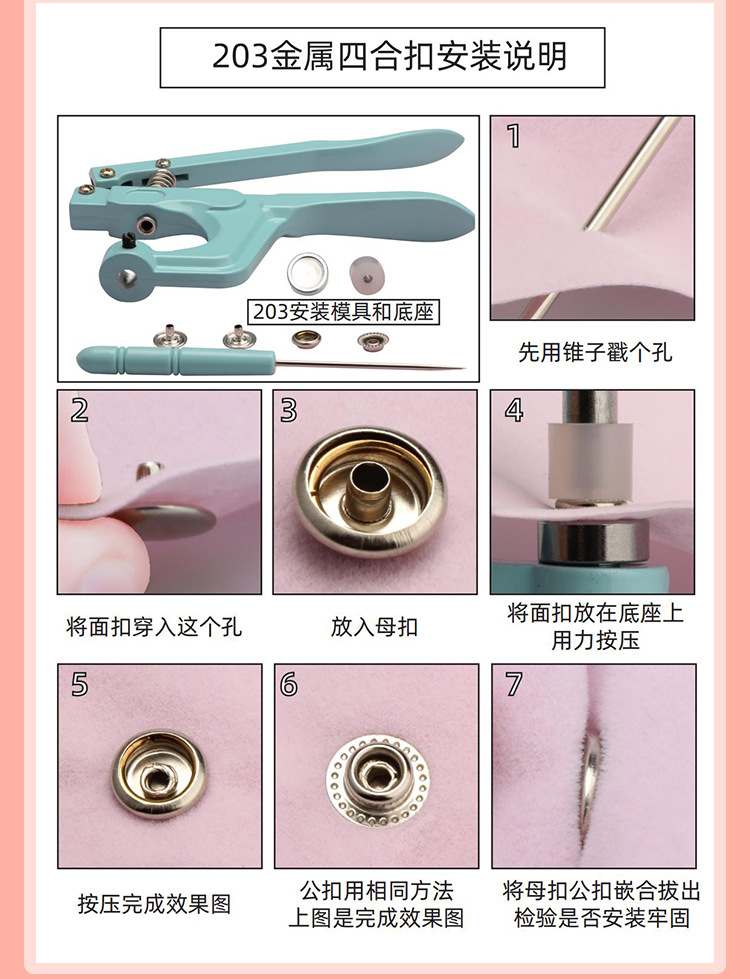 203金属四合扣安装说明

203安装模具和底座

1

先用锥子戳个孔

2

将面扣穿入这个孔

3

放入母扣

4

将面扣放在底座上
用力按压

5

按压完成效果图

6

公扣用相同方法
上图是完成效果图

7

将母扣公扣嵌合拔出
检验是否安装牢固