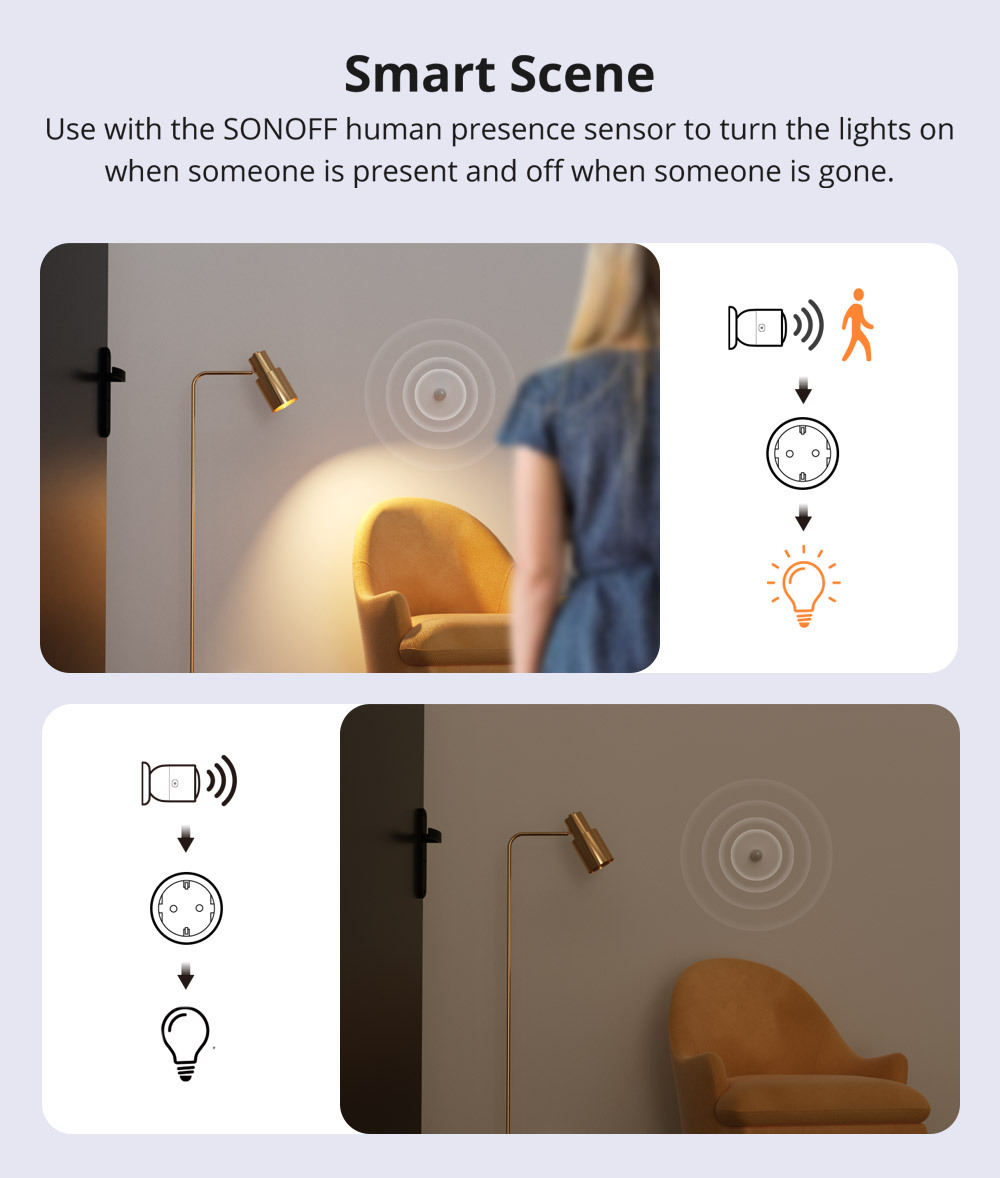 Smart Scene

Use with the SONOFF human presence sensor to turn the lights on when someone is present and off when someone is gone.