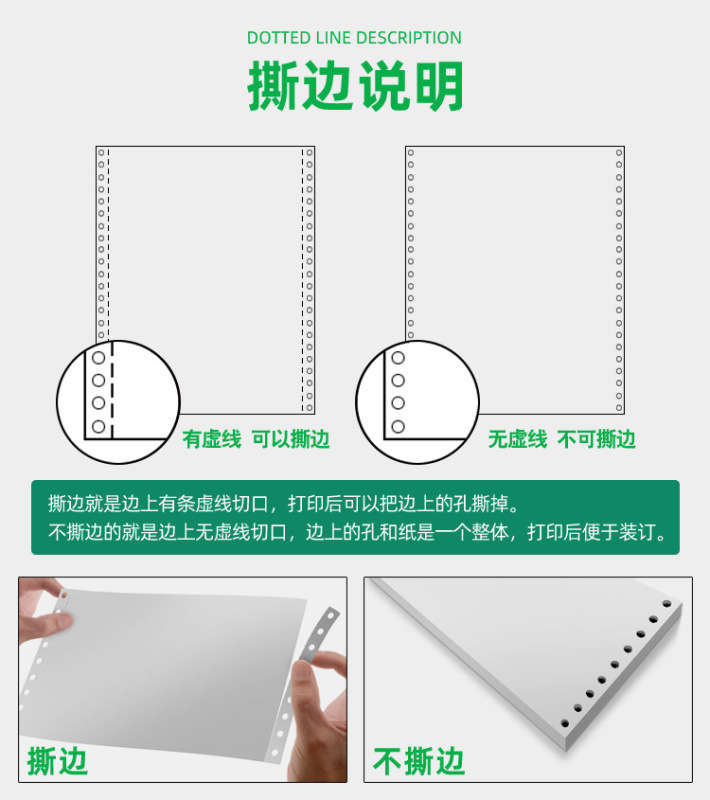 DOTTED LINE DESCRIPTION

撕边说明

有虚线 可以撕边

无虚线 不可撕边

撕边就是边上有条虚线切口，打印后可以把边上的孔撕掉。
不撕边的就是边上无虚线切口，边上的孔和纸是一个整体，打印后便于装订。

撕边

不撕边