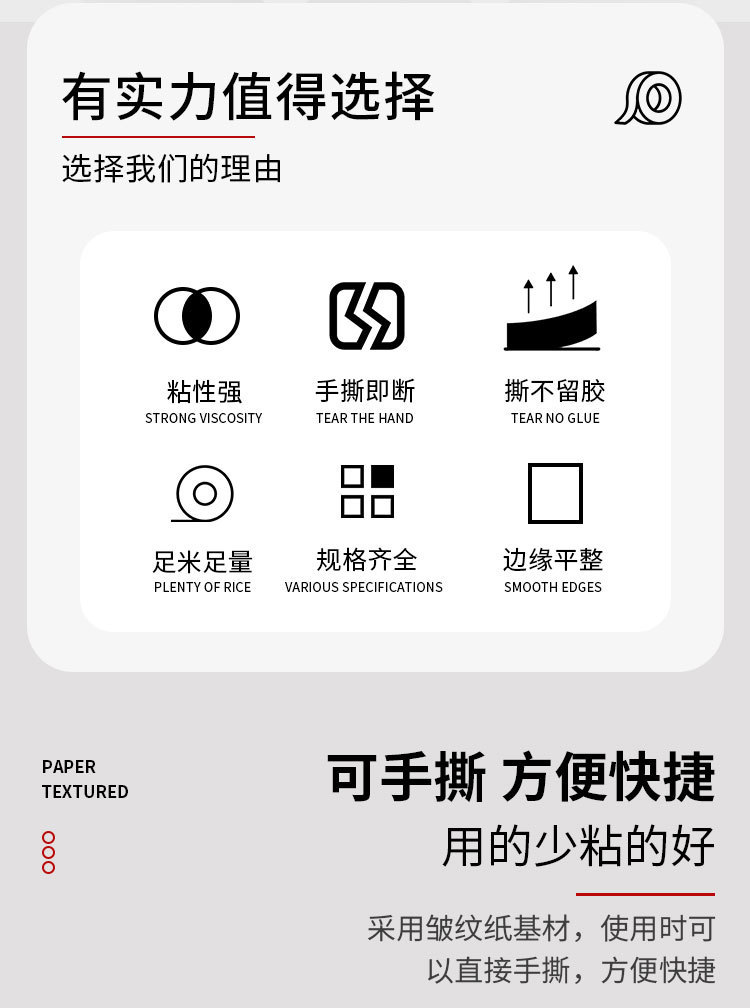 有实力值得选择

选择我们的理由

粘性强
STRONG VISCOSITY

手撕即断
TEAR THE HAND

撕不留胶
TEAR NO GLUE

足米足量
PLENTY OF RICE

规格齐全
VARIOUS SPECIFICATIONS

边缘平整
SMOOTH EDGES

PAPER
TEXTURED

可手撕 方便快捷

用的少粘的好

采用皱纹纸基材，使用时可以直接手撕，方便快捷