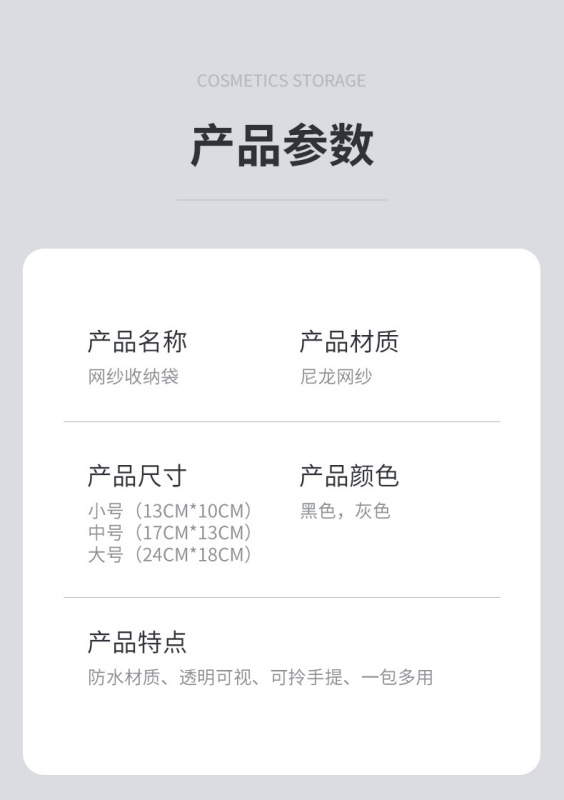 COSMETICS STORAGE

产品参数

产品名称
网纱收纳袋

产品材质
尼龙网纱

产品尺寸
小号（13CM*10CM）
中号（17CM*13CM）
大号（24CM*18CM）

产品颜色
黑色，灰色

产品特点
防水材质、透明可视、可拎手提、一包多用