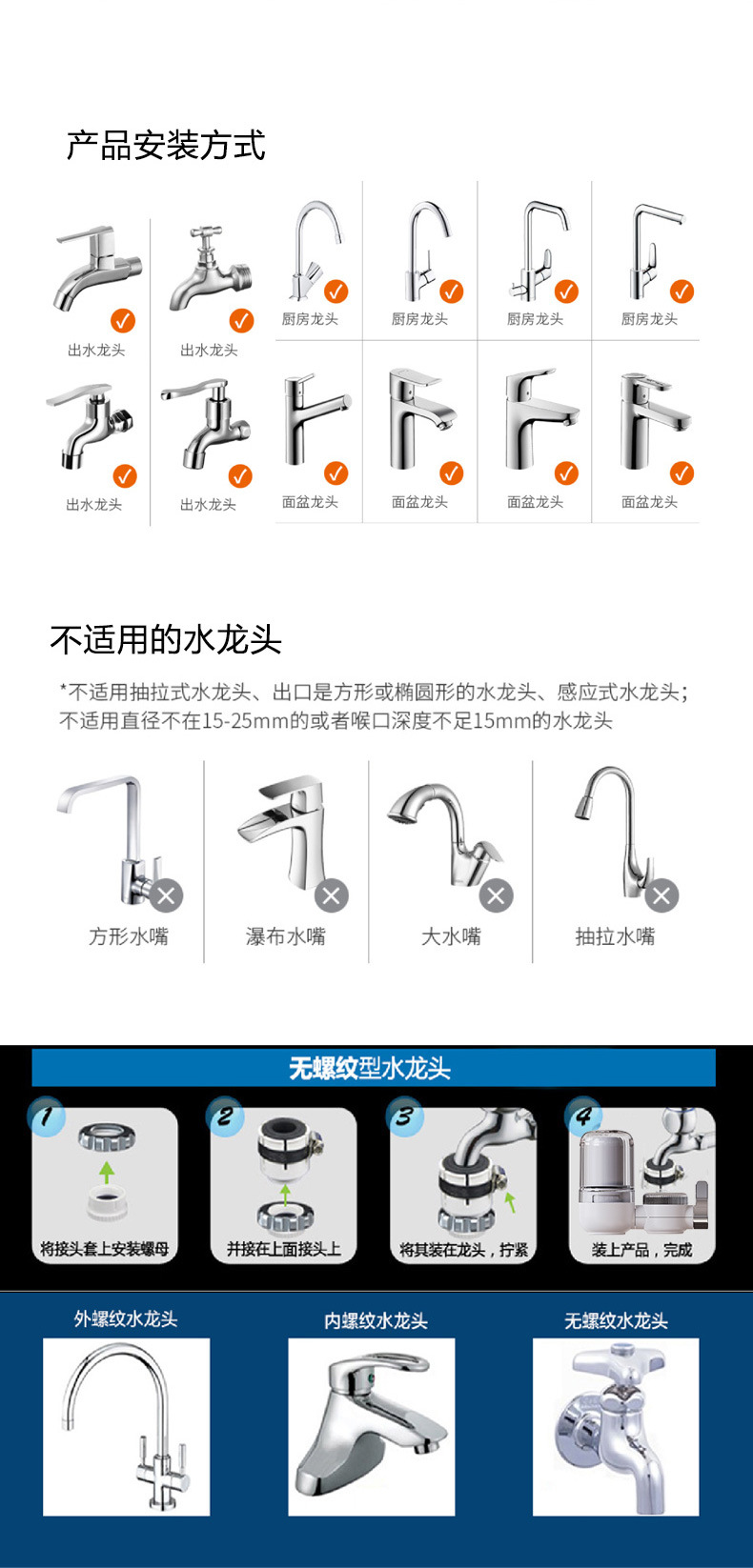 产品安装方式

出水龙头

出水龙头

厨房龙头

厨房龙头

厨房龙头

厨房龙头

出水龙头

出水龙头

面盆龙头

面盆龙头

面盆龙头

面盆龙头

不适用的水龙头

*不适用抽拉式水龙头、出口是方形或椭圆形的水龙头、感应式水龙头；不适用直径不在15-25mm的或者喉口深度不足15mm的水龙头

方形水嘴

瀑布水嘴

大水嘴

抽拉水嘴

无螺纹型水龙头

1 将接头套上安装螺母

2 并接在上面接头上

3 将其装在龙头，拧紧

4 装上产品，完成

外螺纹水龙头

内螺纹水龙头

无螺纹水龙头