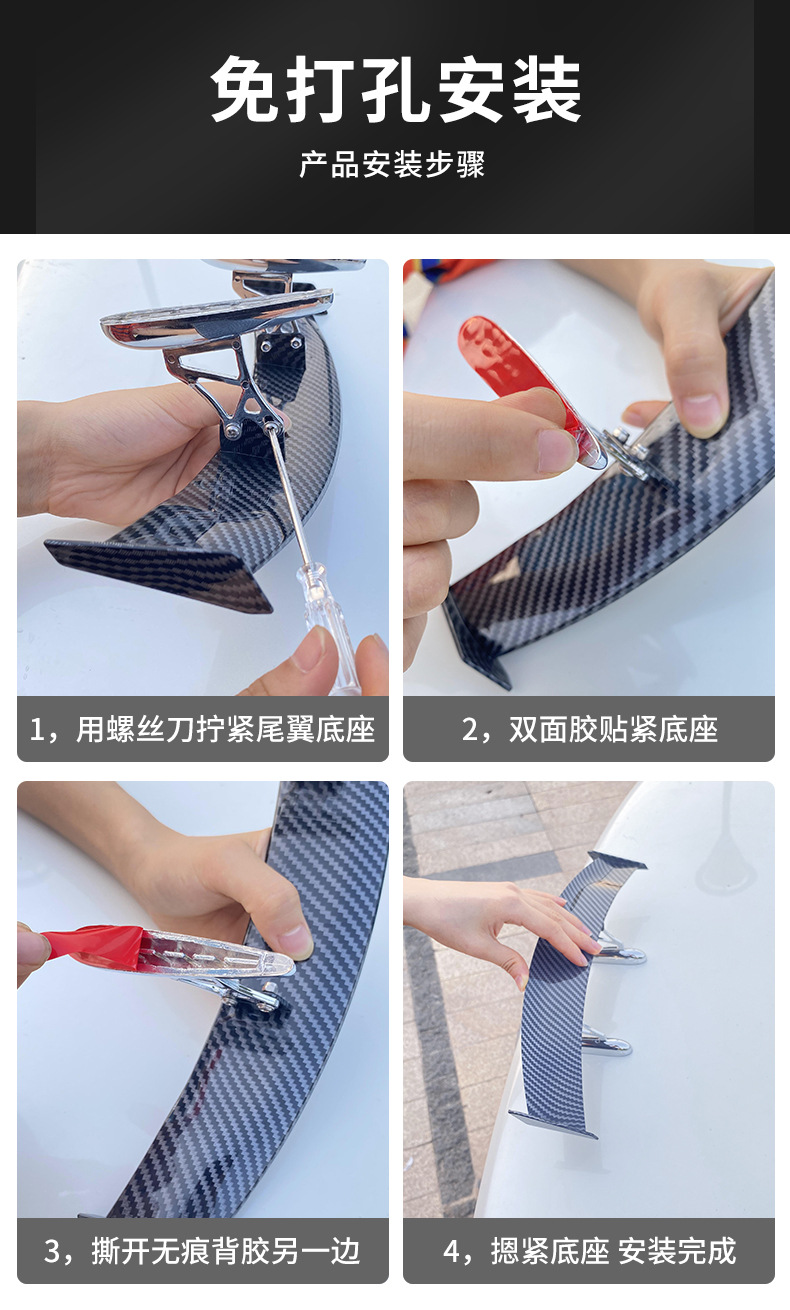 免打孔安装

产品安装步骤

1，用螺丝刀拧紧尾翼底座

2，双面胶贴紧底座

3，撕开无痕背胶另一边

4，摁紧底座 安装完成