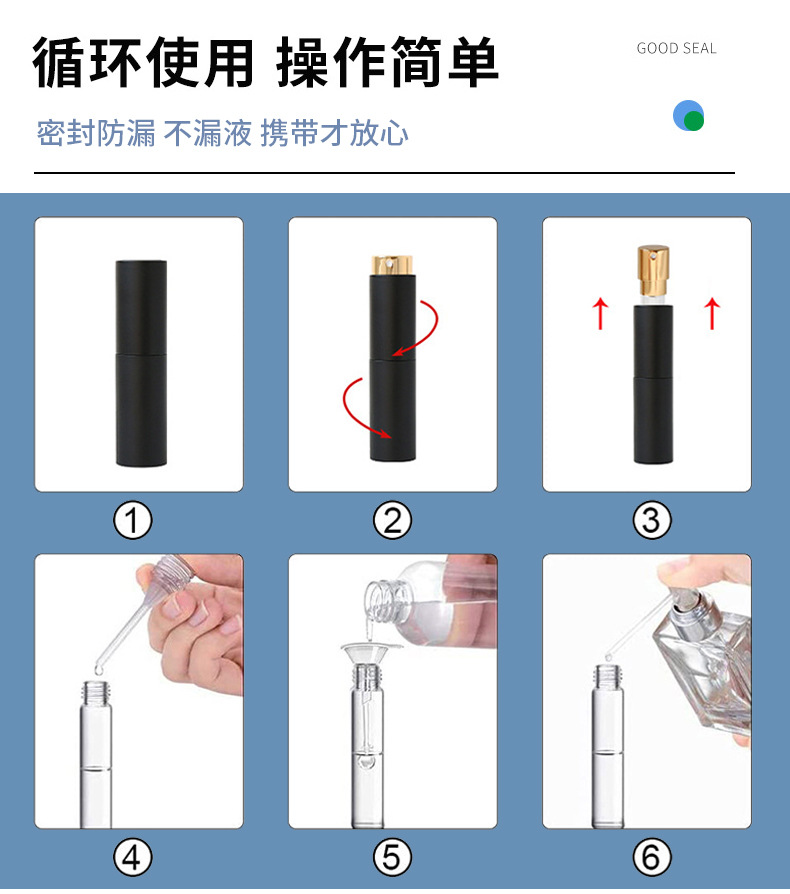 循环使用 操作简单

GOOD SEAL

密封防漏 不漏液 携带才放心

①

②

③

④

⑤

⑥