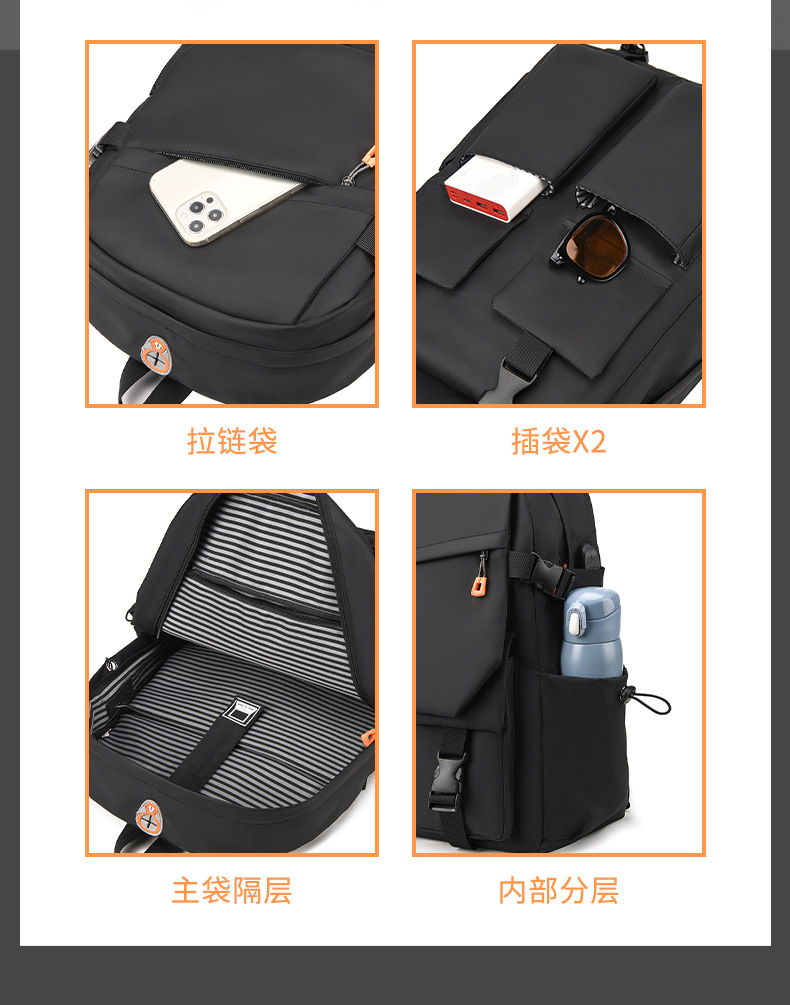 拉链袋

插袋X2

主袋隔层

内部分层