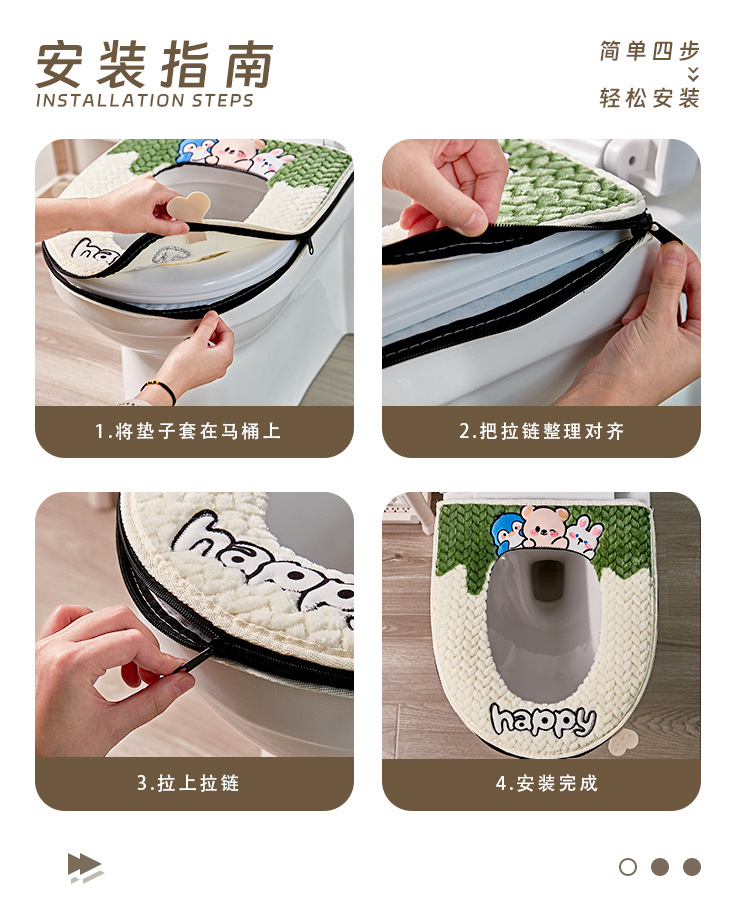 安装指南
INSTALLATION STEPS

简单四步
轻松安装

1.将垫子套在马桶上

2.把拉链整理对齐

happy

3.拉上拉链

happy

4.安装完成