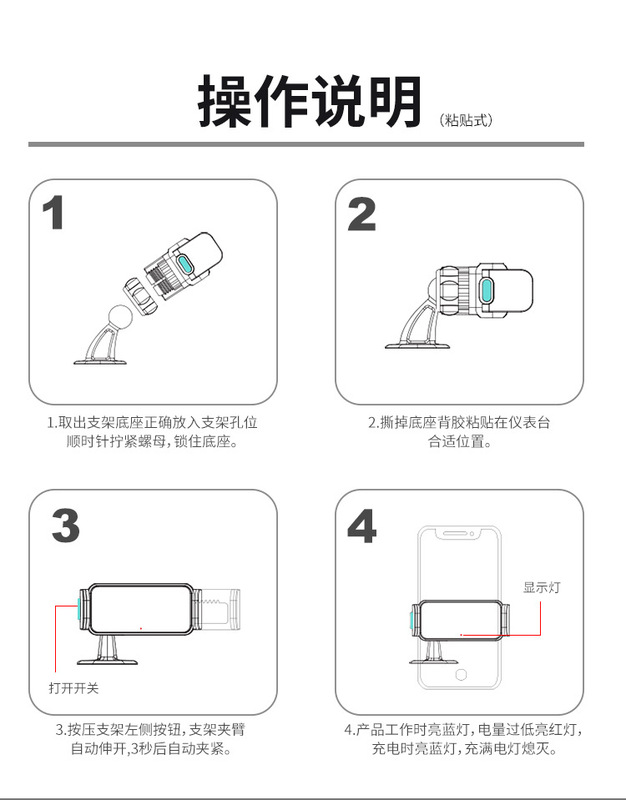 操作说明
(粘贴式)

1

1.取出支架底座正确放入支架孔位顺时针拧紧螺母，锁住底座。

2

2.撕掉底座背胶粘贴在仪表台合适位置。

3

打开开关

3.按压支架左侧按钮，支架夹臂自动伸开，3秒后自动夹紧。

4

显示灯

4.产品工作时亮蓝灯，电量过低亮红灯，充电时亮蓝灯，充满电灯熄灭。