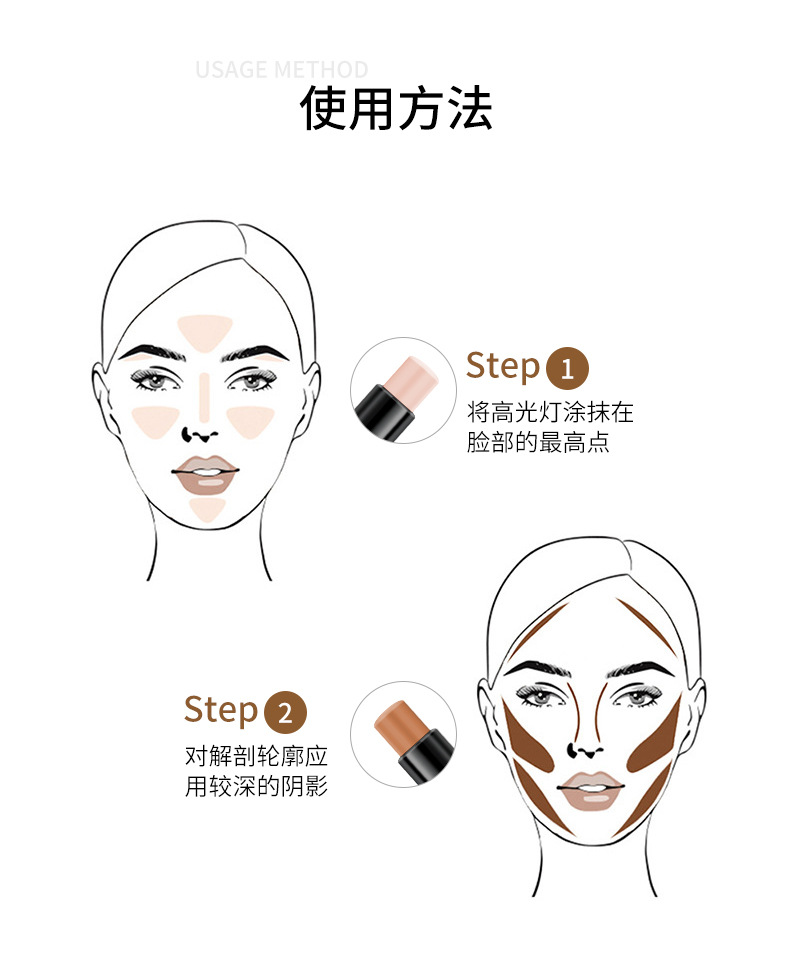 USAGE METHOD
使用方法

Step 1
将高光灯涂抹在脸部的最高点

Step 2
对解剖轮廓应用较深的阴影