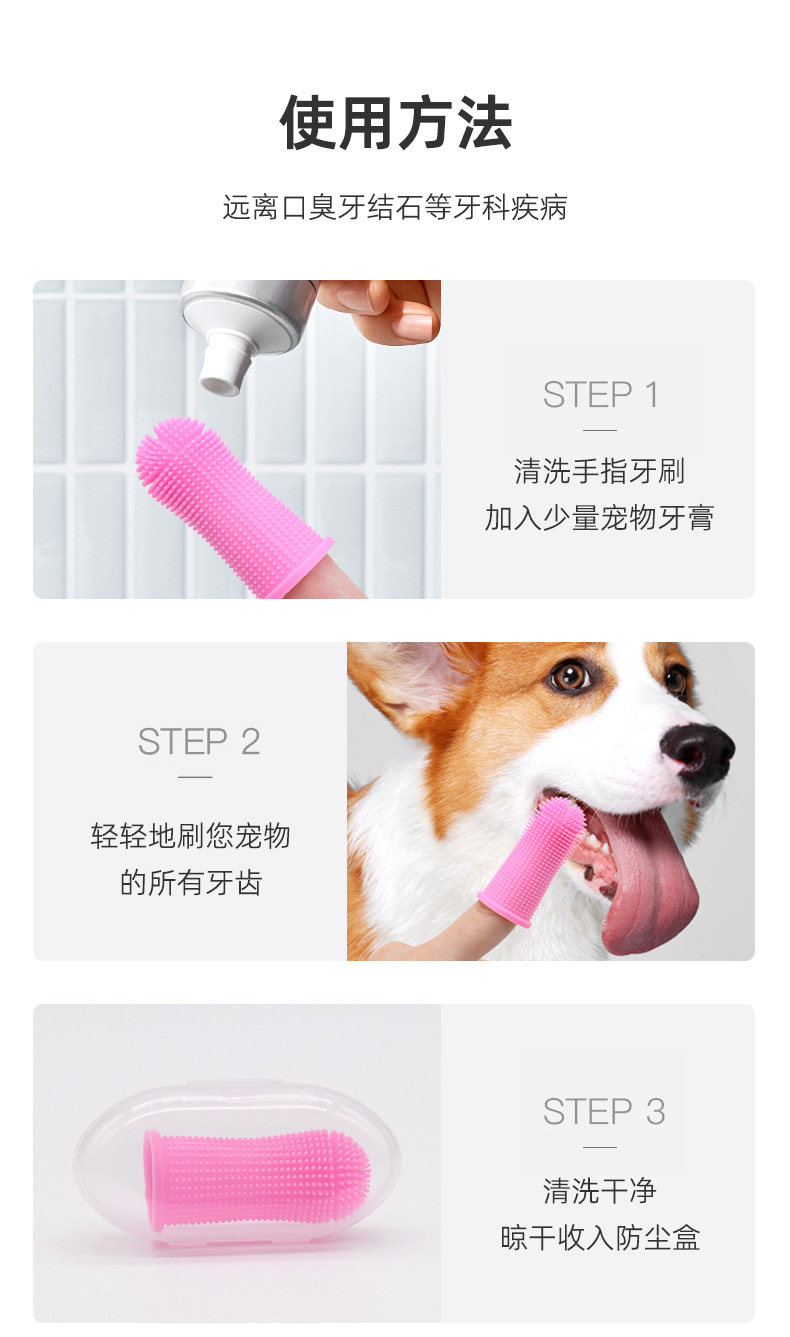 使用方法

远离口臭牙结石等牙科疾病

STEP 1

清洗手指牙刷
加入少量宠物牙膏

STEP 2

轻轻地刷您宠物
的所有牙齿

STEP 3

清洗干净
晾干收入防尘盒