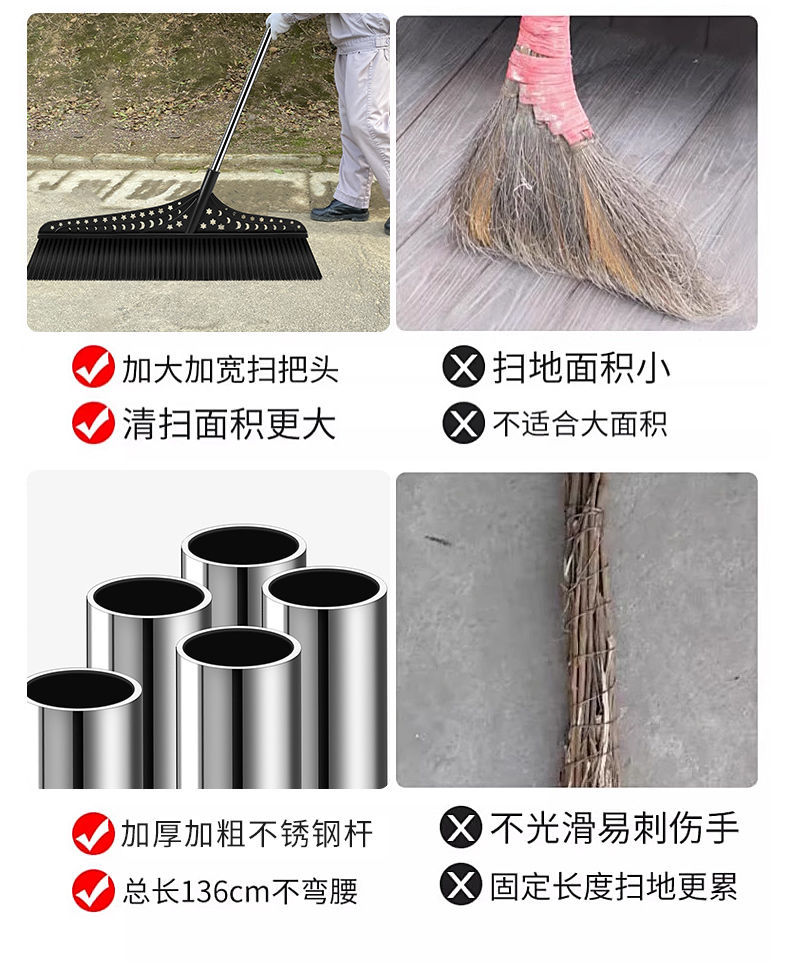 加大加宽扫把头
清扫面积更大

扫地面积小
不适合大面积

加厚加粗不锈钢杆
总长136cm不弯腰

不光滑易刺伤手
固定长度扫地更累