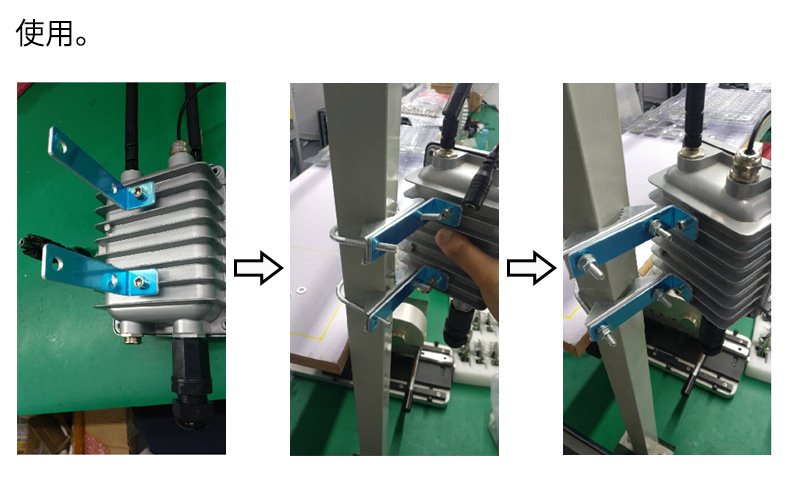 使用。