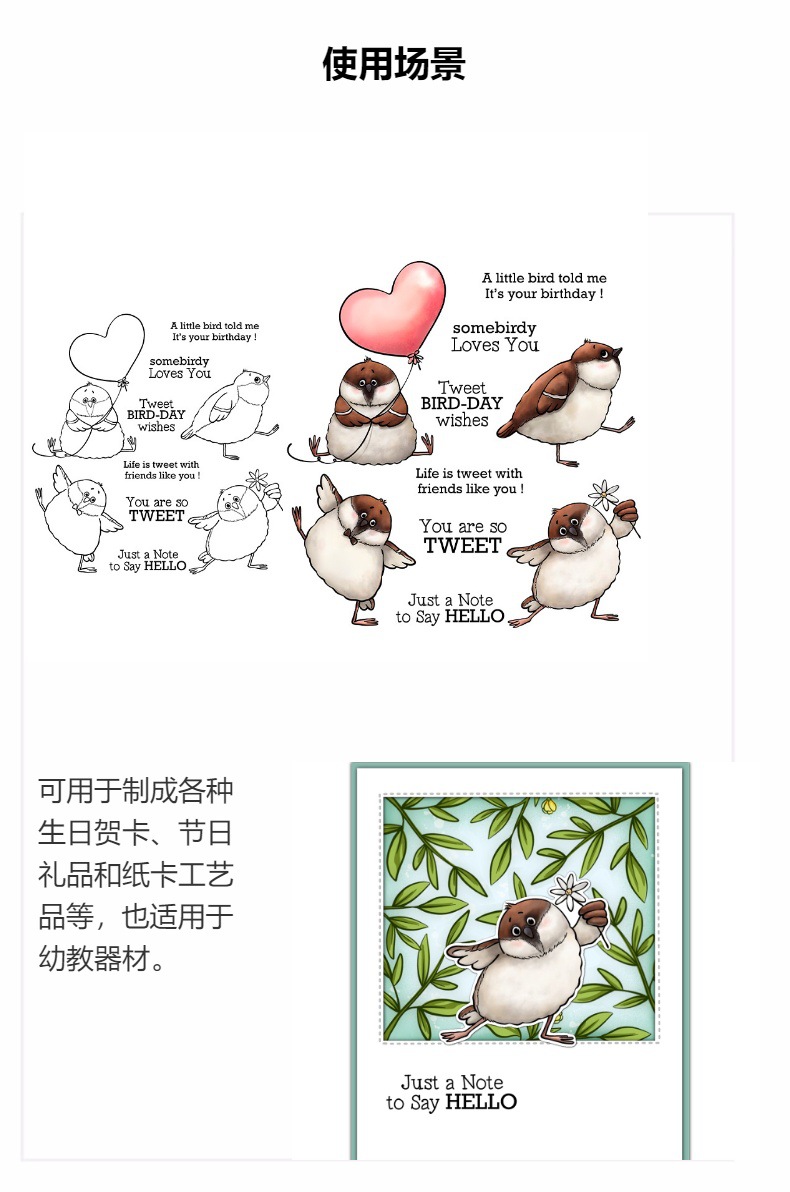 使用场景

A little bird told me
It's your birthday !

somebirdy
Loves You

Tweet
BIRD-DAY
wishes

Life is tweet with
friends like you !

You are so
TWEET

Just a Note
to Say HELLO

A little bird told me
It's your birthday !

somebirdy
Loves You

Tweet
BIRD-DAY
wishes

Life is tweet with
friends like you !

You are so
TWEET

Just a Note
to Say HELLO

可用于制成各种生日贺卡、节日礼品和纸卡工艺品等，也适用于幼教器材。

Just a Note
to Say HELLO