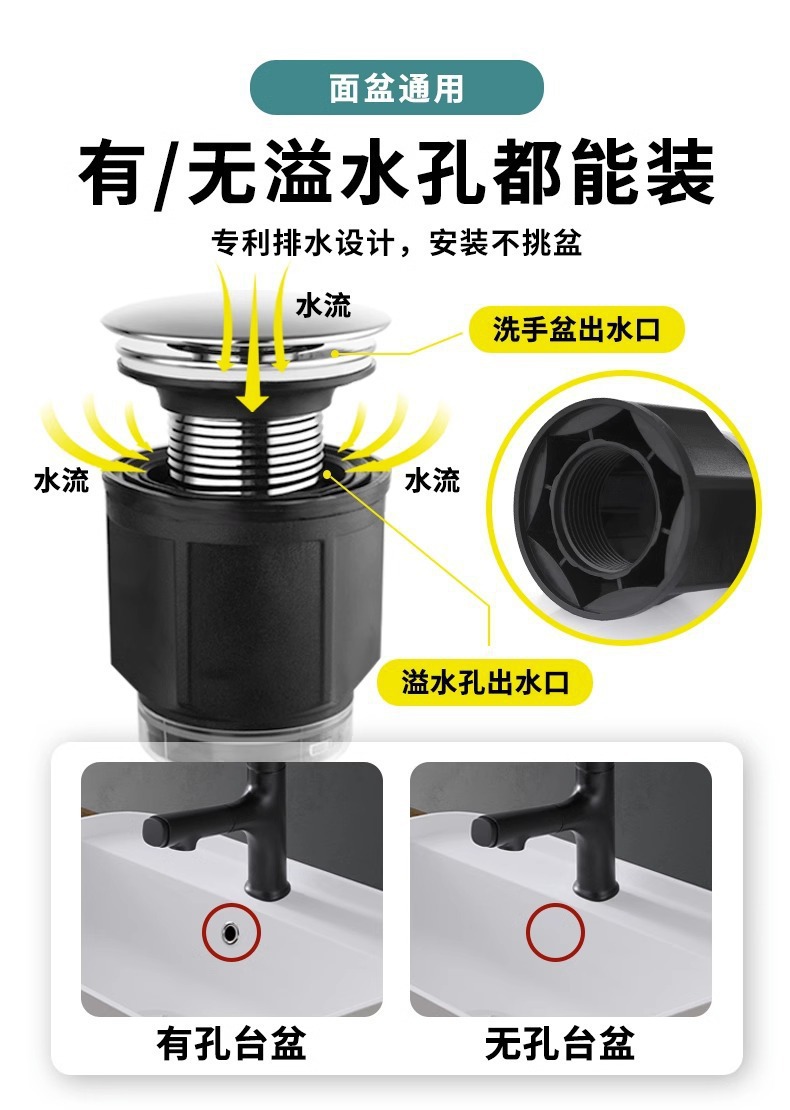 面盆通用

有/无溢水孔都能装

专利排水设计，安装不挑盆

水流

洗手盆出水口

水流

水流

溢水孔出水口

有孔台盆

无孔台盆