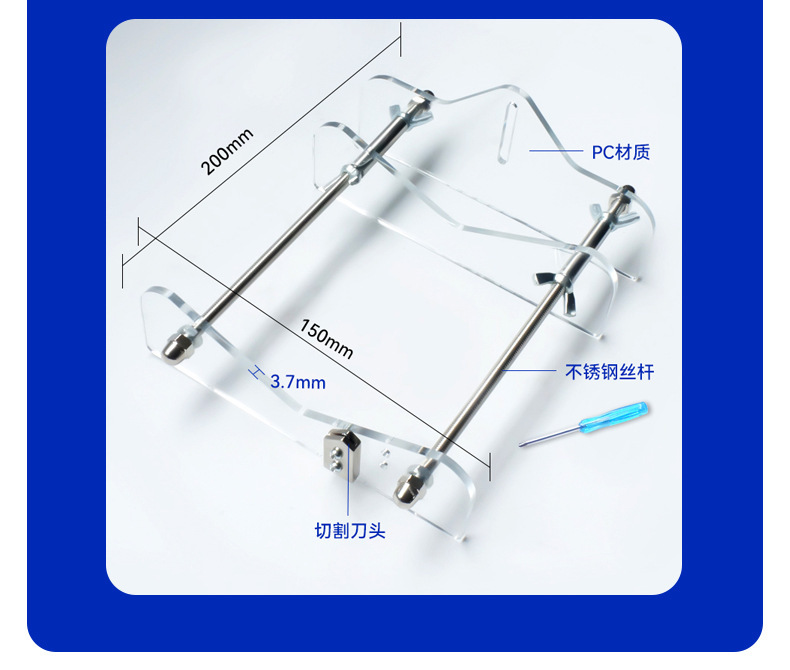 200mm

PC材质

150mm

3.7mm

不锈钢丝杆

切割刀头