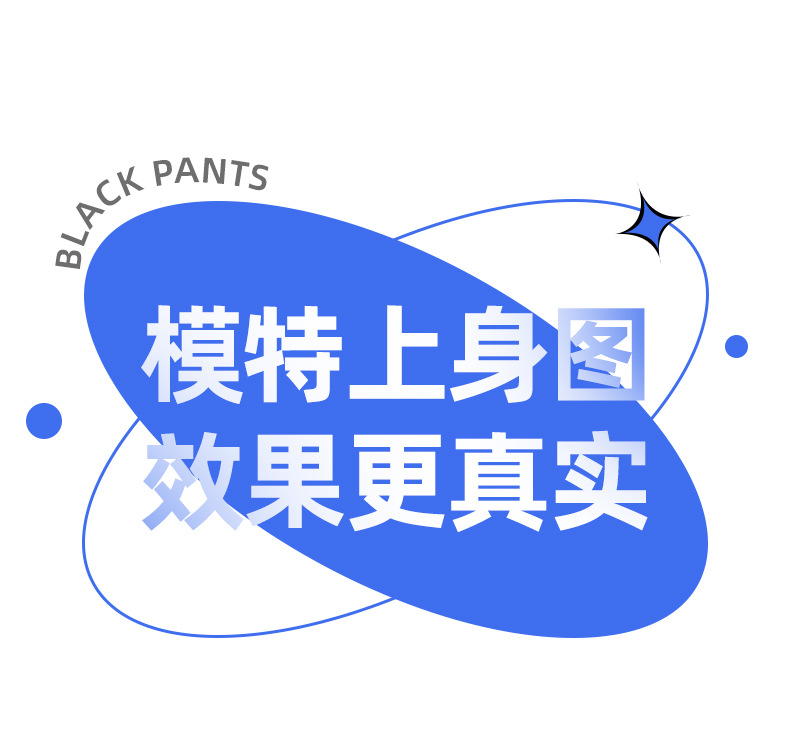 BLACK PANTS

模特上身图
效果更真实