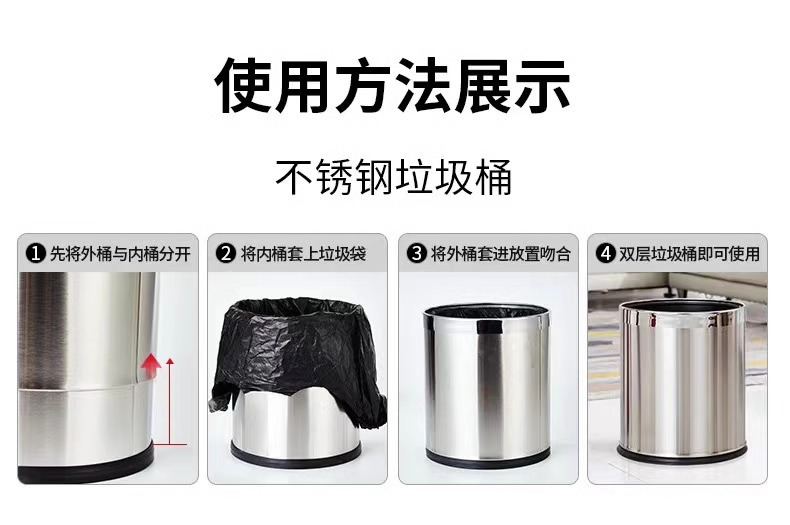 使用方法展示

不锈钢垃圾桶

❶ 先将外桶与内桶分开

❷ 将内桶套上垃圾袋

❸ 将外桶套进放置吻合

❹ 双层垃圾桶即可使用