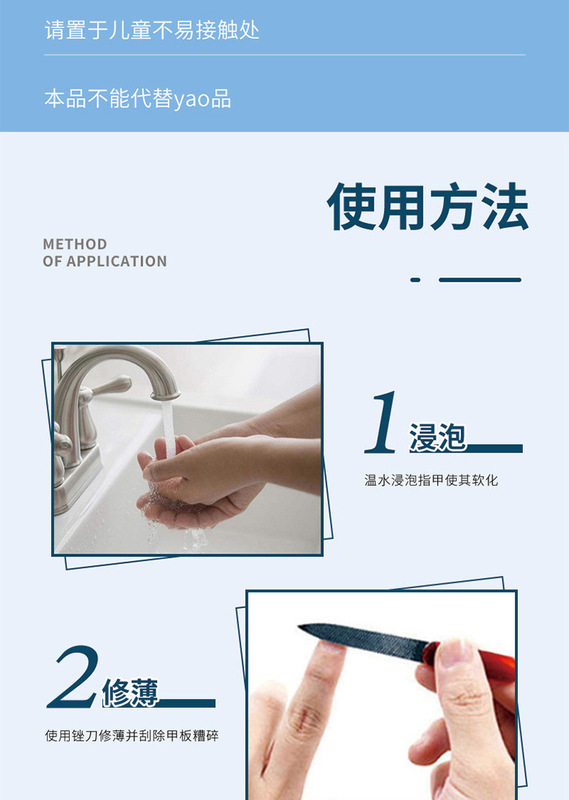 请置于儿童不易接触处

本品不能代替yao品

使用方法

METHOD
OF APPLICATION

1 浸泡

温水浸泡指甲使其软化

2 修薄

使用锉刀修薄并刮除甲板糟碎