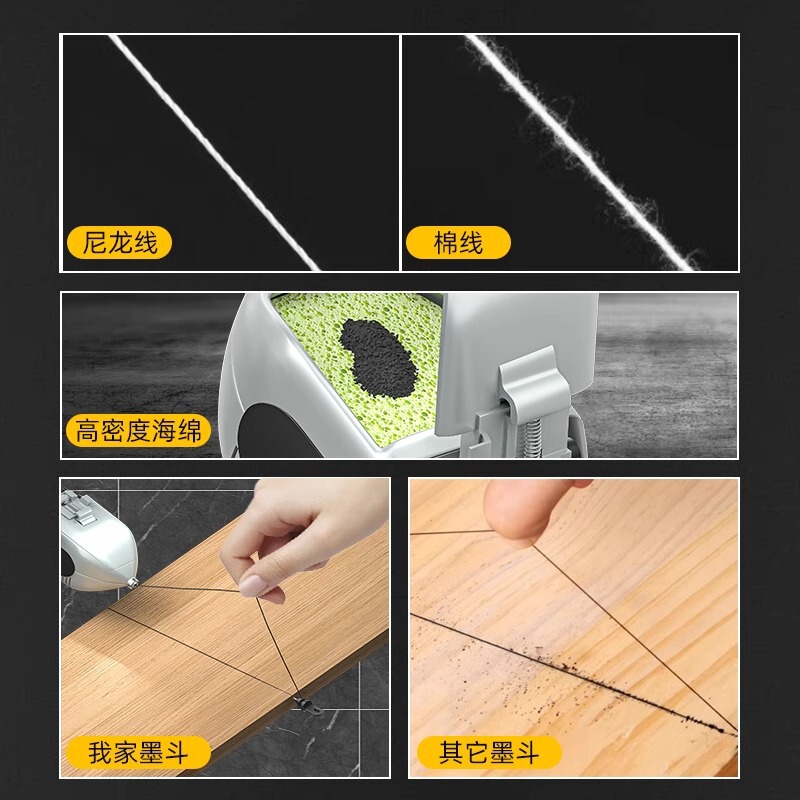 尼龙线

棉线

高密度海绵

我家墨斗

其它墨斗