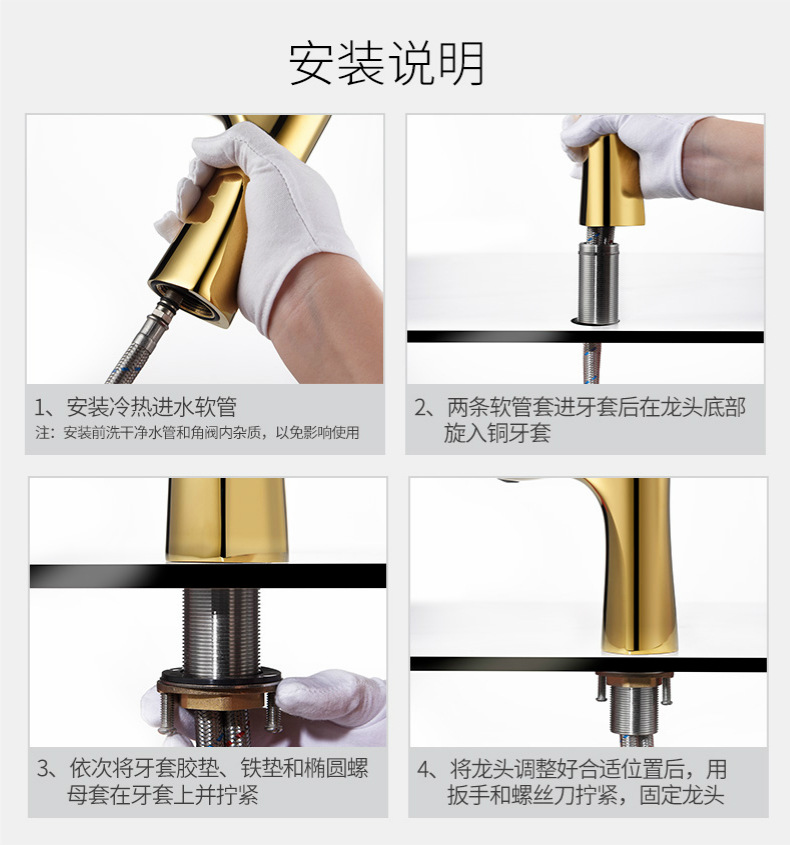 安装说明

1、安装冷热进水软管
注：安装前洗干净水管和角阀内杂质，以免影响使用

2、两条软管套进牙套后在龙头底部旋入铜牙套

3、依次将牙套胶垫、铁垫和椭圆螺母套在牙套上并拧紧

4、将龙头调整好合适位置后，用扳手和螺丝刀拧紧，固定龙头